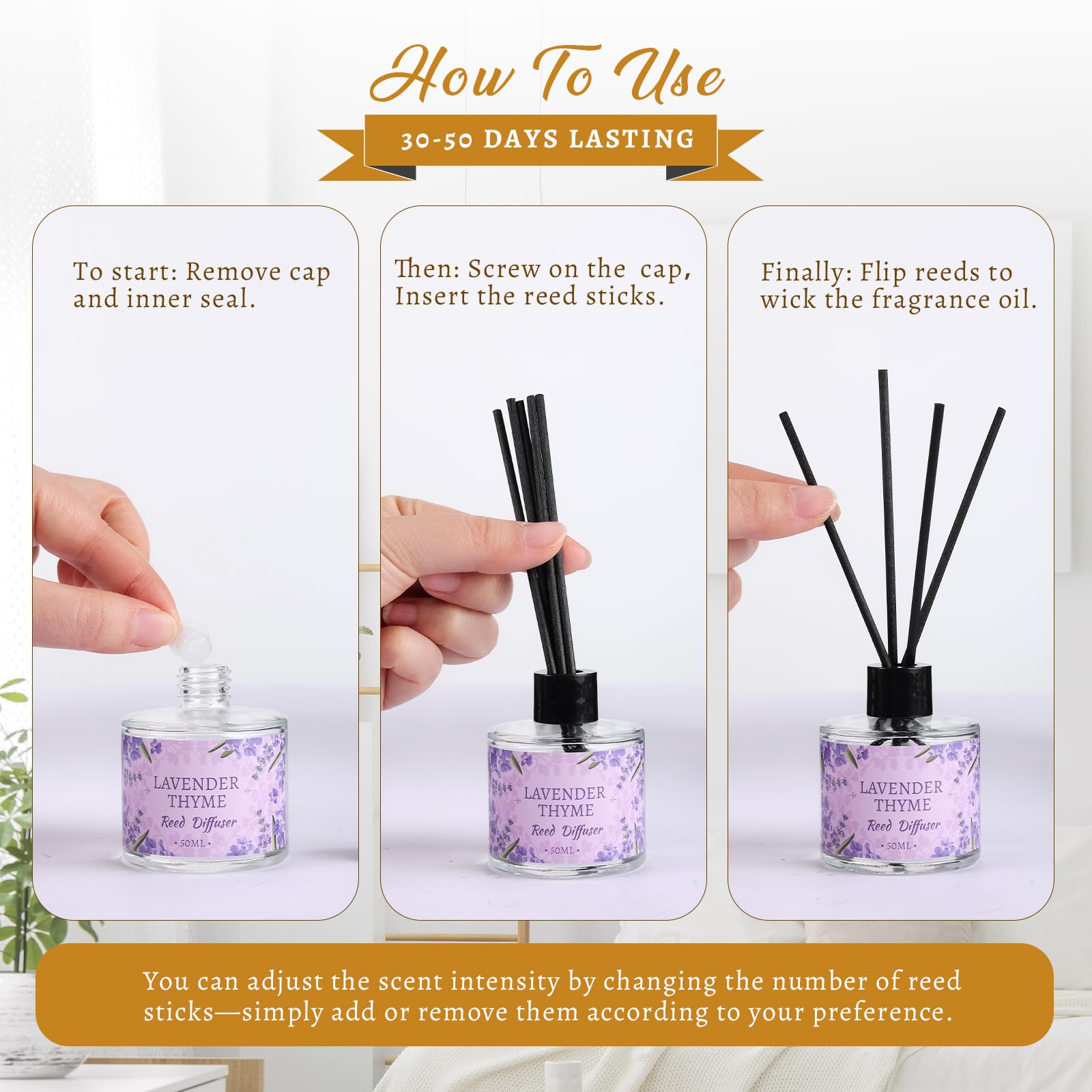 How To Use

30-50 DAYS LASTING

To start: Remove cap and inner seal.

LAVENDER THYME
Reed Diffuser
• 50ML •

Then: Screw on the cap, Insert the reed sticks.

LAVENDER THYME
Reed Diffuser
• 50ML •

Finally: Flip reeds to wick the fragrance oil.

LAVENDER THYME
Reed Diffuser
• 50ML •

You can adjust the scent intensity by changing the number of reed sticks—simply add or remove them according to your preference.