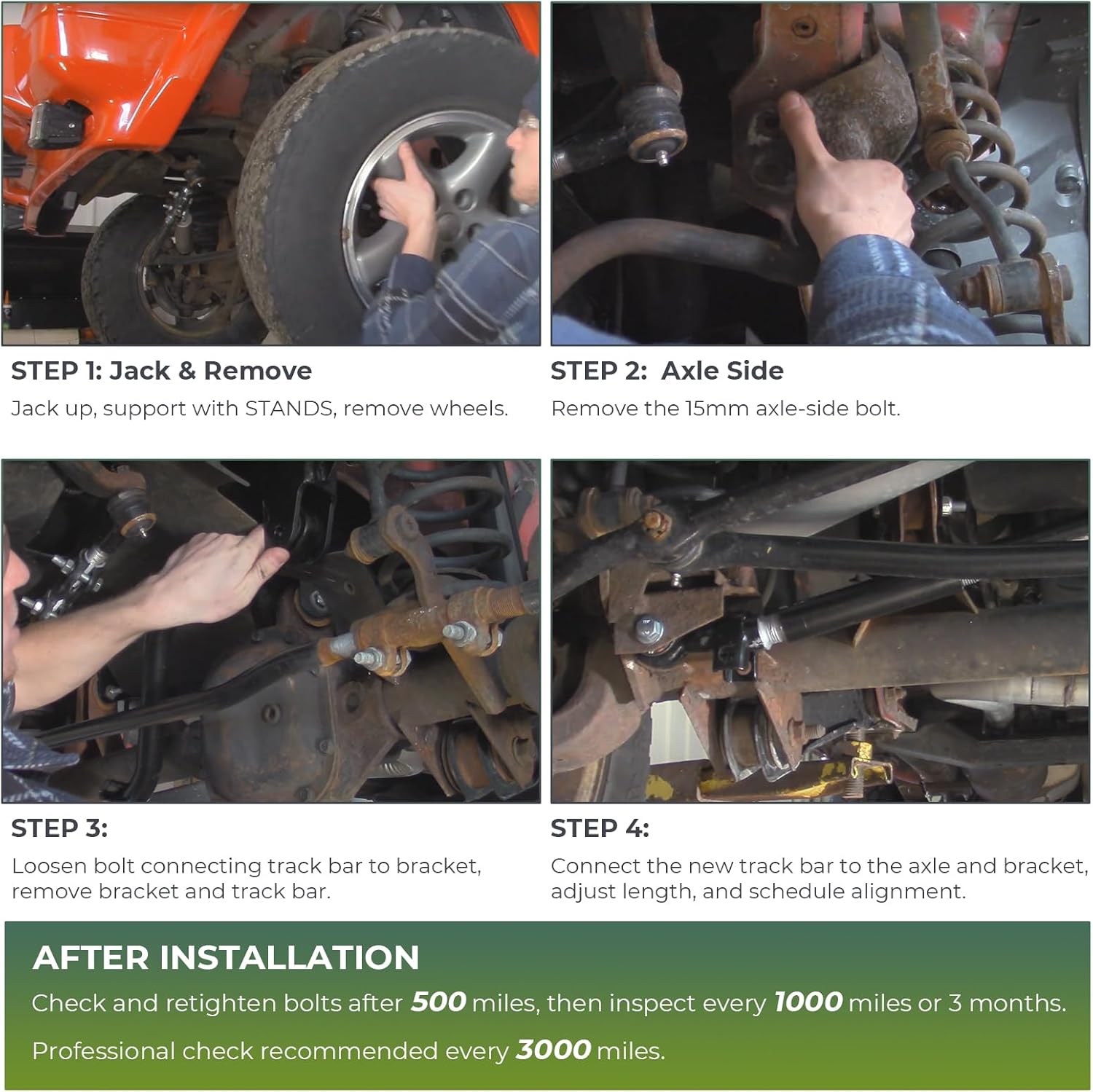 STEP 1: Jack & Remove
Jack up, support with STANDS, remove wheels.

STEP 2: Axle Side
Remove the 15mm axle-side bolt.

STEP 3:
Loosen bolt connecting track bar to bracket, remove bracket and track bar.

STEP 4:
Connect the new track bar to the axle and bracket, adjust length, and schedule alignment.

AFTER INSTALLATION
Check and retighten bolts after 500 miles, then inspect every 1000 miles or 3 months.

Professional check recommended every 3000 miles.