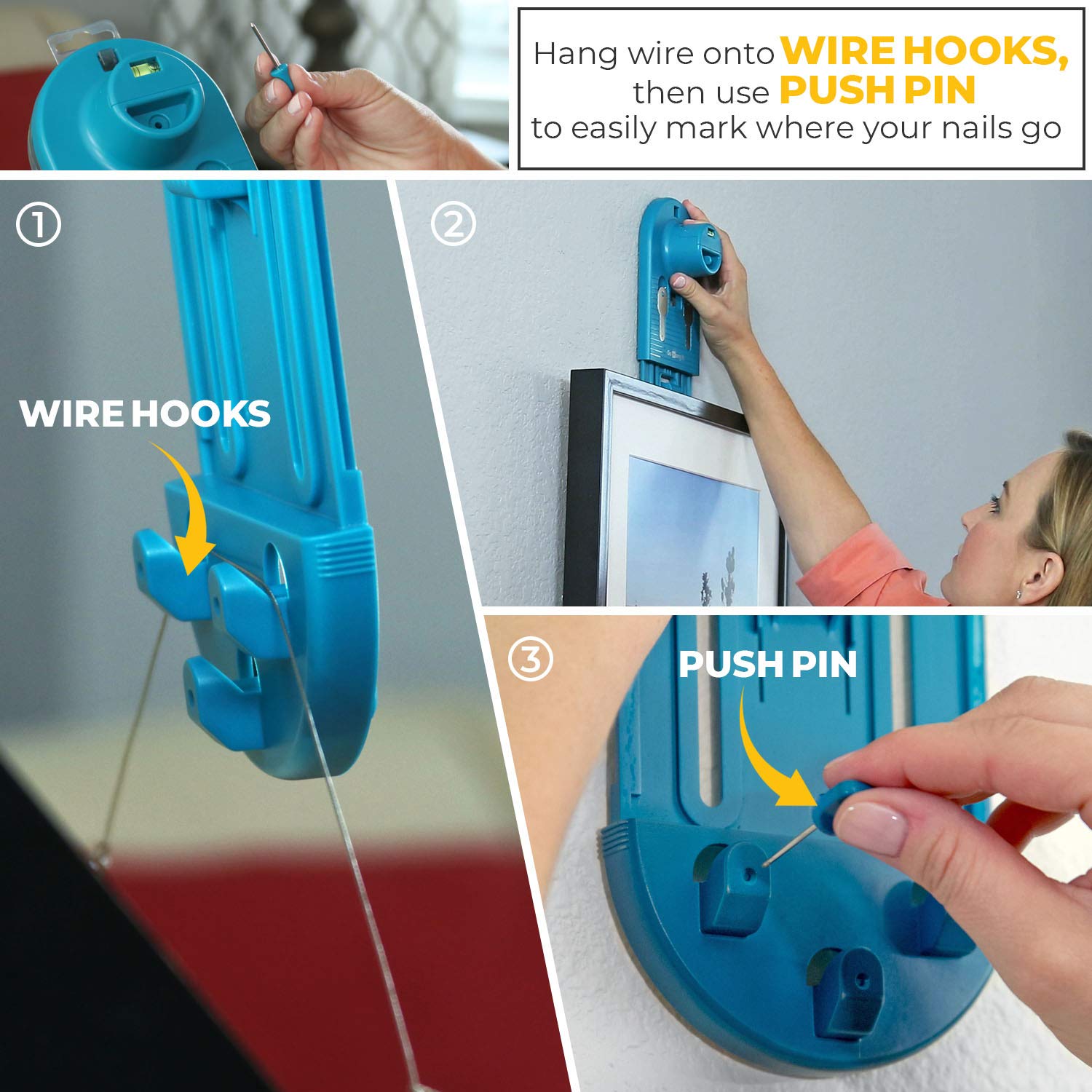 Hang wire onto WIRE HOOKS, then use PUSH PIN to easily mark where your nails go

①

WIRE HOOKS

②

③

PUSH PIN