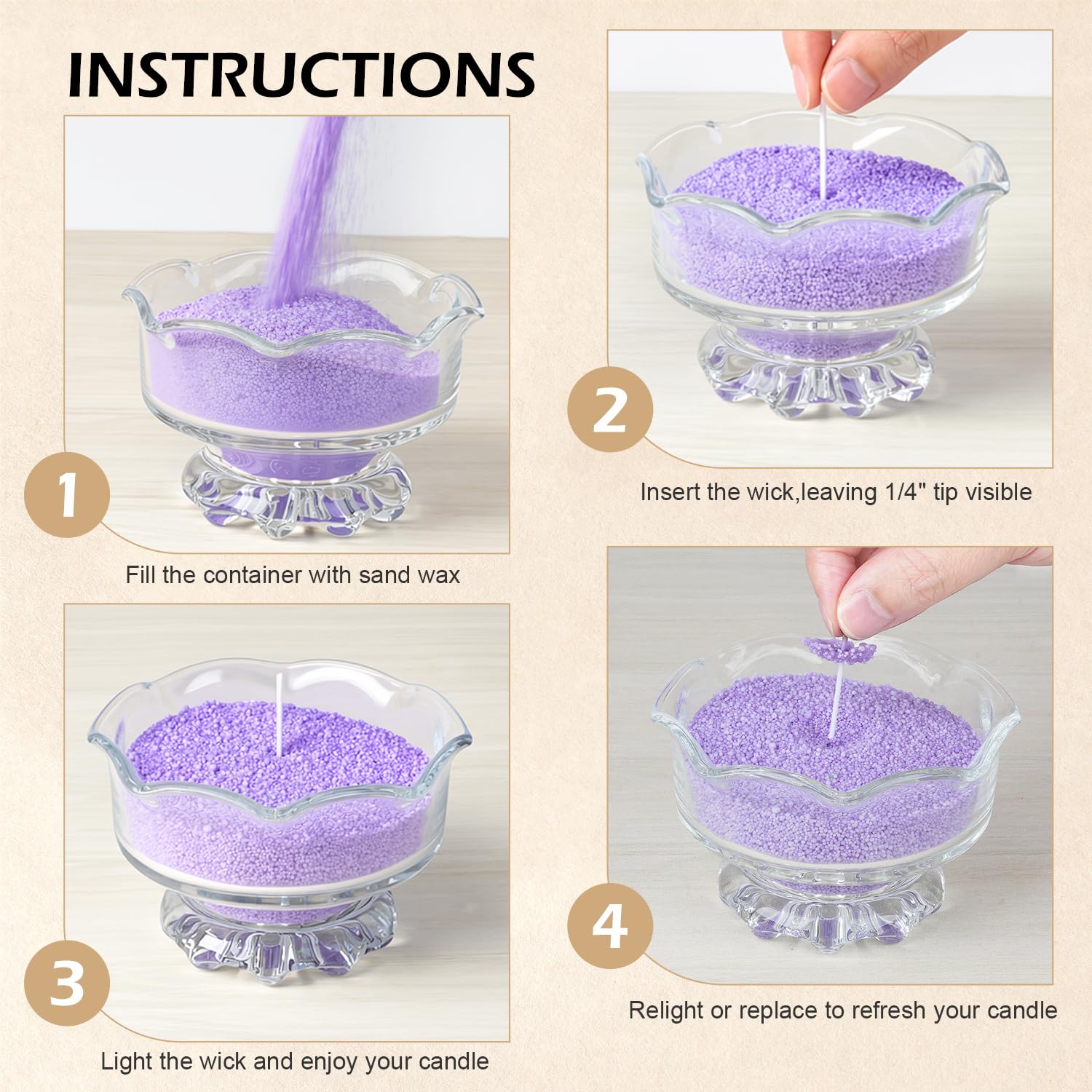 INSTRUCTIONS

1

Fill the container with sand wax

2

Insert the wick,leaving 1/4" tip visible

3

Light the wick and enjoy your candle

4

Relight or replace to refresh your candle