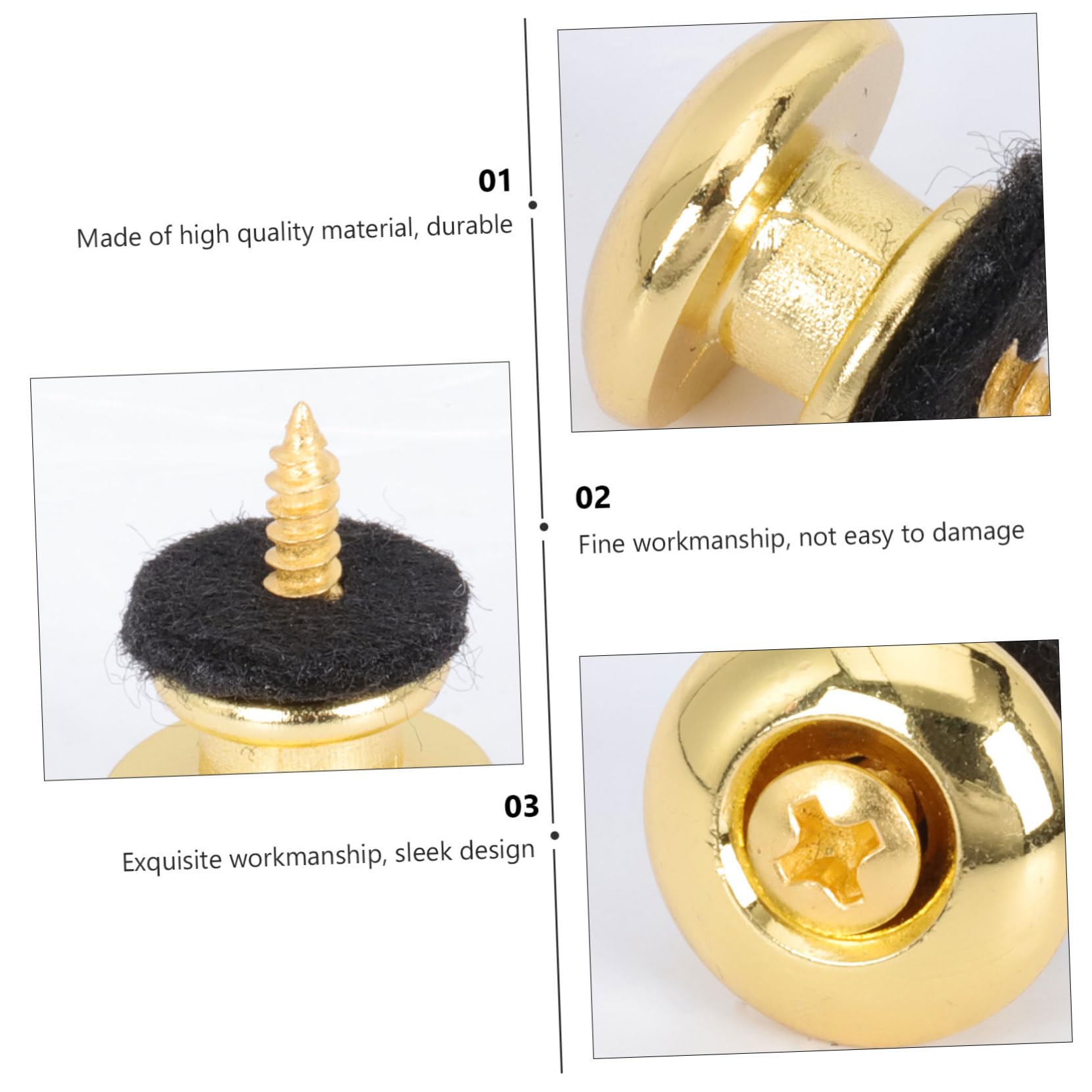 01
Made of high quality material, durable

02
Fine workmanship, not easy to damage

03
Exquisite workmanship, sleek design