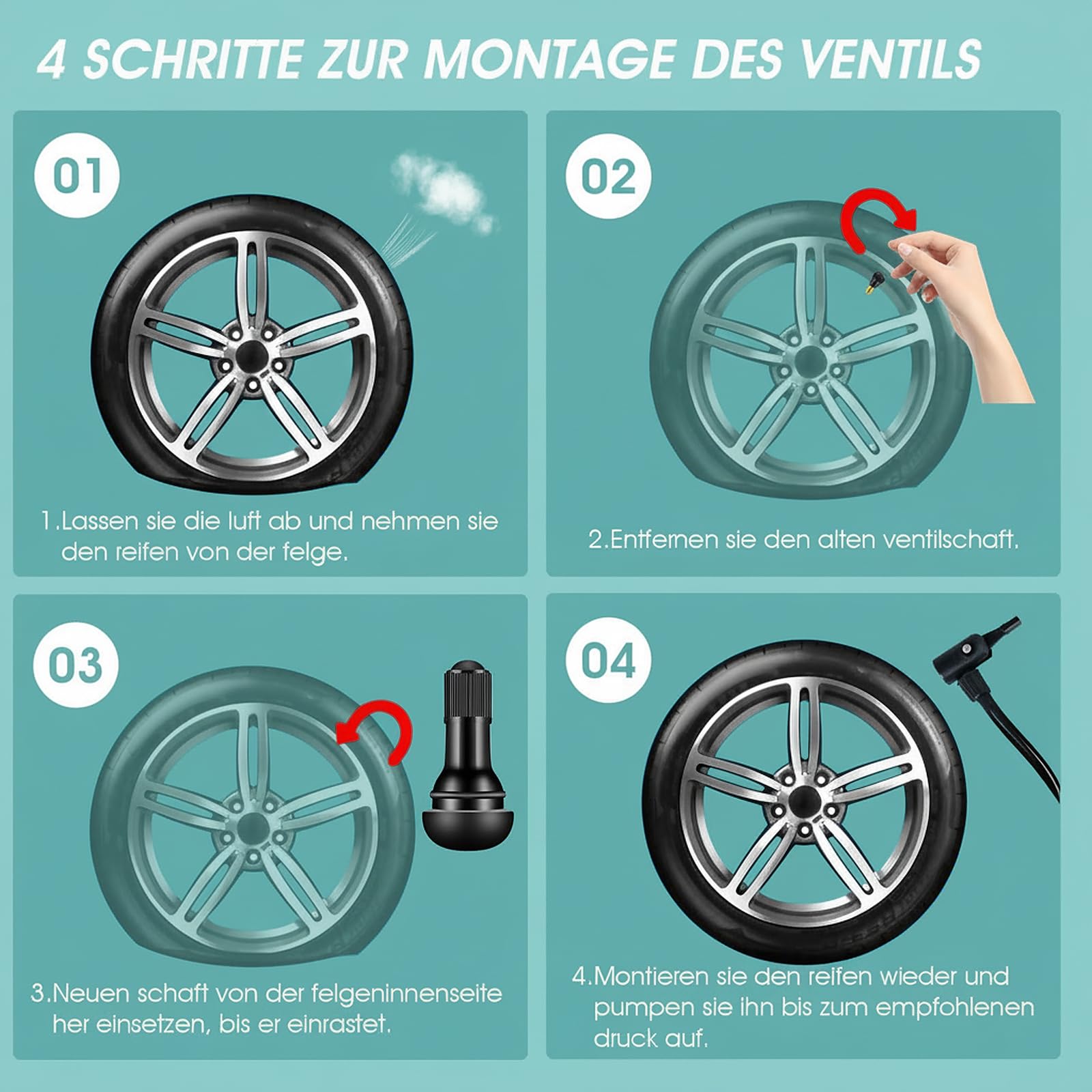 4 SCHRITTE ZUR MONTAGE DES VENTILS

01

1.Lassen sie die luft ab und nehmen sie den reifen von der felge.

02

2.Entfernen sie den alten ventilschaft.

03

3.Neuen schaft von der felgeninnenseite her einsetzen, bis er einrastet.

04

4.Montieren sie den reifen wieder und pumpen sie ihn bis zum empfohlenen druck auf.