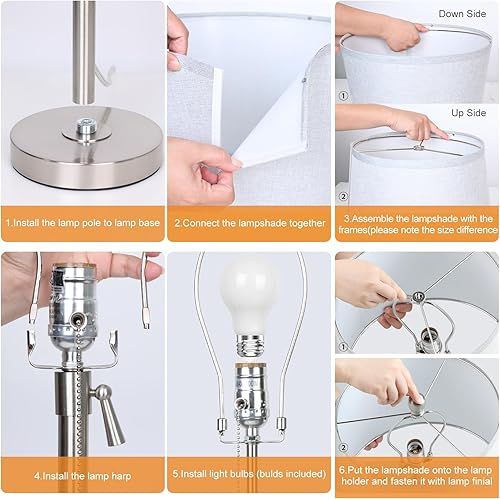 1.Install the lamp pole to lamp base

2.Connect the lampshade together

Down Side

①

Up Side

②

3.Assemble the lampshade with the frames(please note the size difference

4.Install the lamp harp

5.Install light bulbs (bulds included)

①

②

6.Put the lampshade onto the lamp holder and fasten it with lamp finial