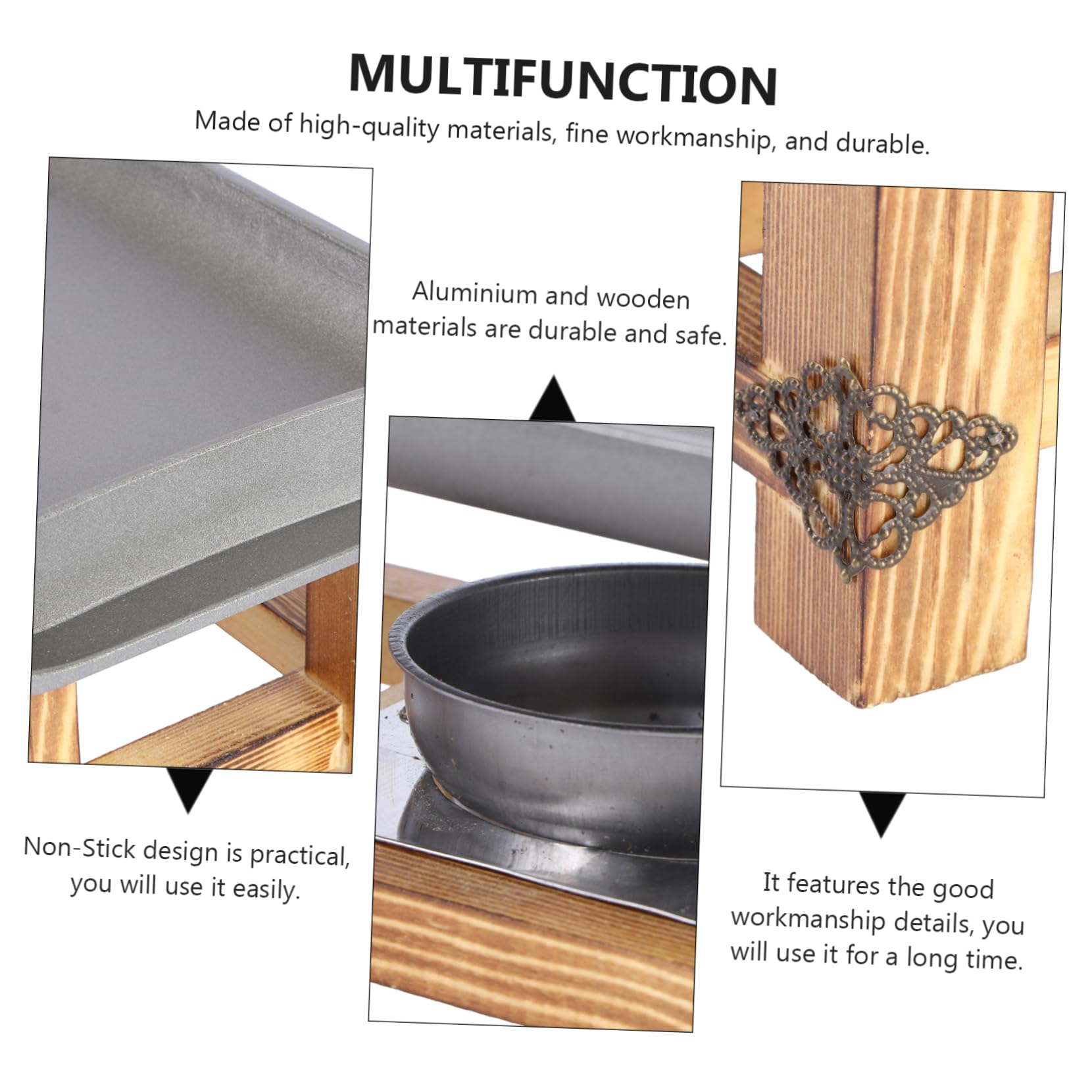 MULTIFUNCTION

Made of high-quality materials, fine workmanship, and durable.

Aluminium and wooden materials are durable and safe.

Non-Stick design is practical, you will use it easily.

It features the good workmanship details, you will use it for a long time.