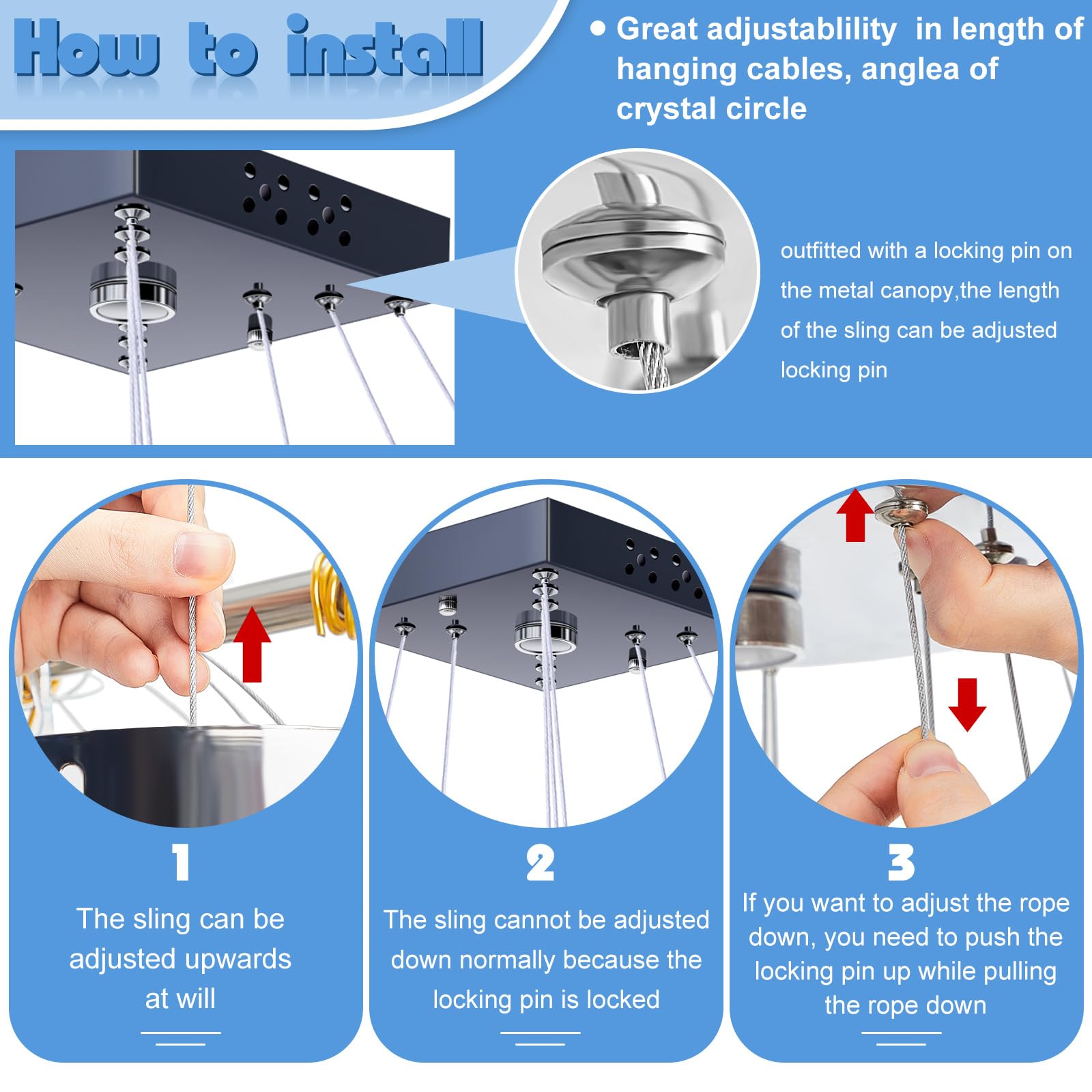 How to install

• Great adjustablility in length of hanging cables, anglea of crystal circle

outfitted with a locking pin on the metal canopy,the length of the sling can be adjusted locking pin

1
The sling can be adjusted upwards at will

2
The sling cannot be adjusted down normally because the locking pin is locked

3
If you want to adjust the rope down, you need to push the locking pin up while pulling the rope down