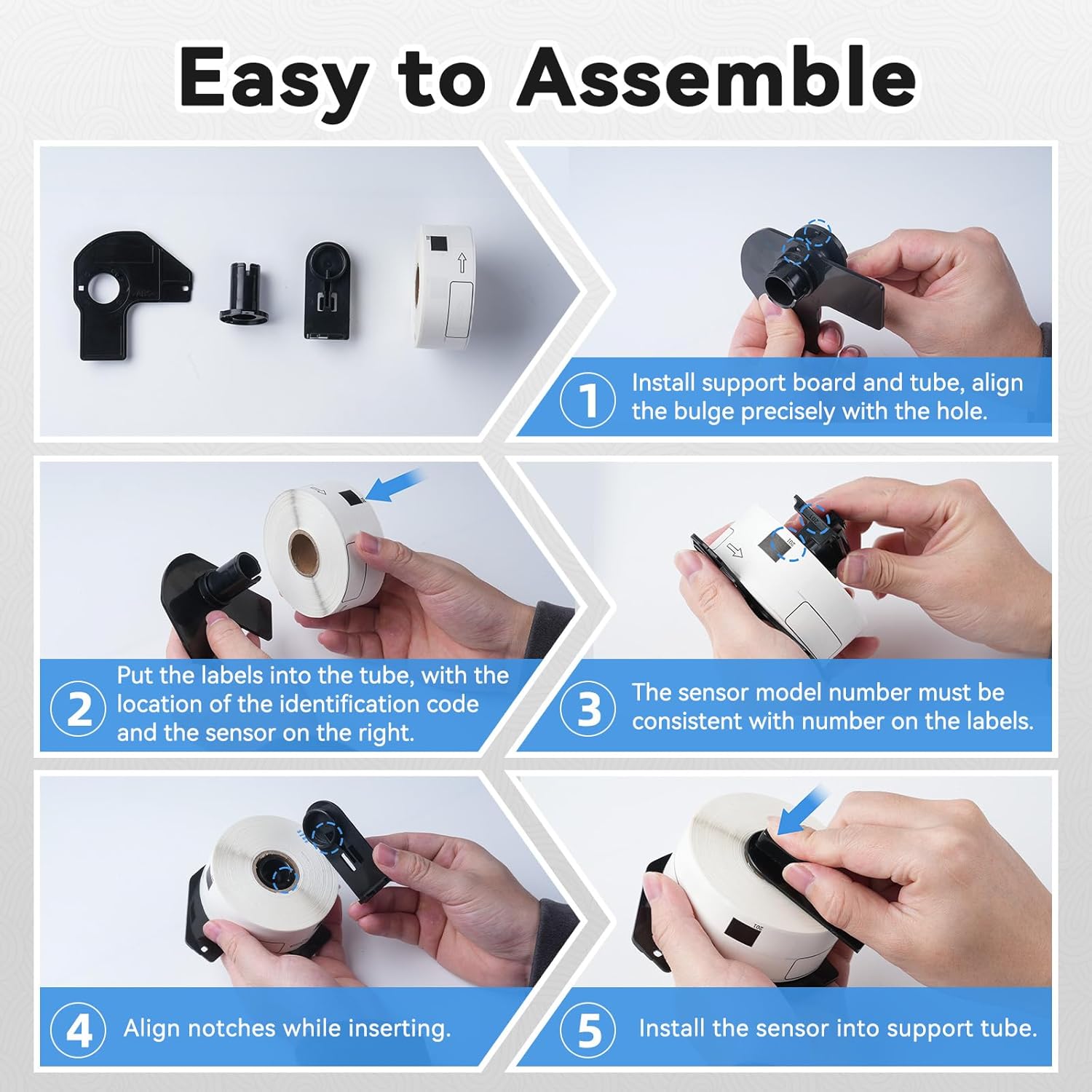 Easy to Assemble

1 Install support board and tube, align the bulge precisely with the hole.

2 Put the labels into the tube, with the location of the identification code and the sensor on the right.

3 The sensor model number must be consistent with number on the labels.

4 Align notches while inserting.

5 Install the sensor into support tube.