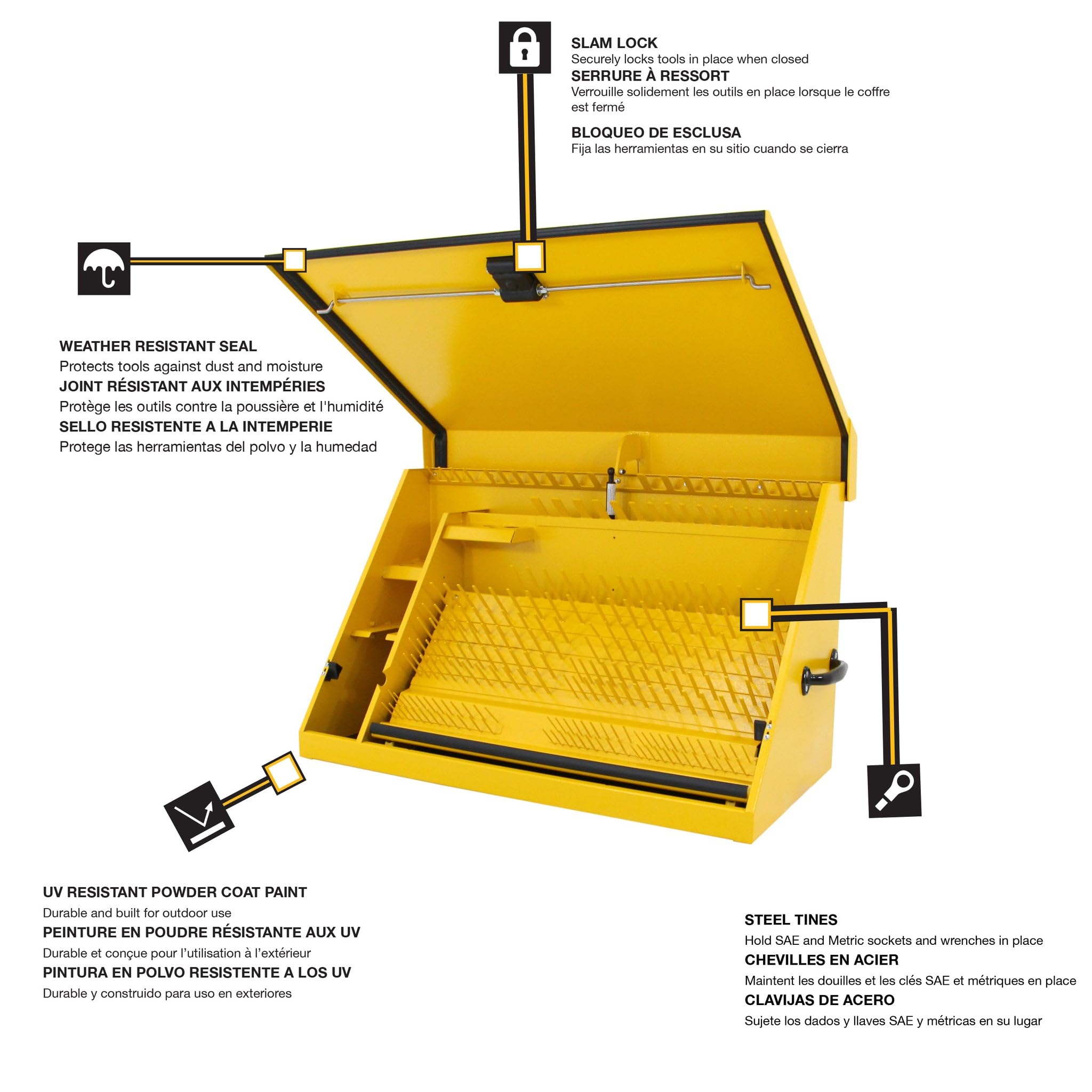 SLAM LOCK
Securely locks tools in place when closed
SERRURE À RESSORT
Verrouille solidement les outils en place lorsque le coffre est fermé

BLOQUEO DE ESCLUSA
Fija las herramientas en su sitio cuando se cierra

WEATHER RESISTANT SEAL
Protects tools against dust and moisture
JOINT RÉSISTANT AUX INTEMPÉRIES
Protège les outils contre la poussière et l'humidité
SELLO RESISTENTE A LA INTEMPERIE
Protege las herramientas del polvo y la humedad

UV RESISTANT POWDER COAT PAINT
Durable and built for outdoor use
PEINTURE EN POUDRE RÉSISTANTE AUX UV
Durable et conçue pour l'utilisation à l'extérieur
PINTURA EN POLVO RESISTENTE A LOS UV
Durable y construido para uso en exteriores

STEEL TINES
Hold SAE and Metric sockets and wrenches in place
CHEVILLES EN ACIER
Maintent les douilles et les clés SAE et métriques en place
CLAVIJAS DE ACERO
Sujete los dados y llaves SAE y métricas en su lugar