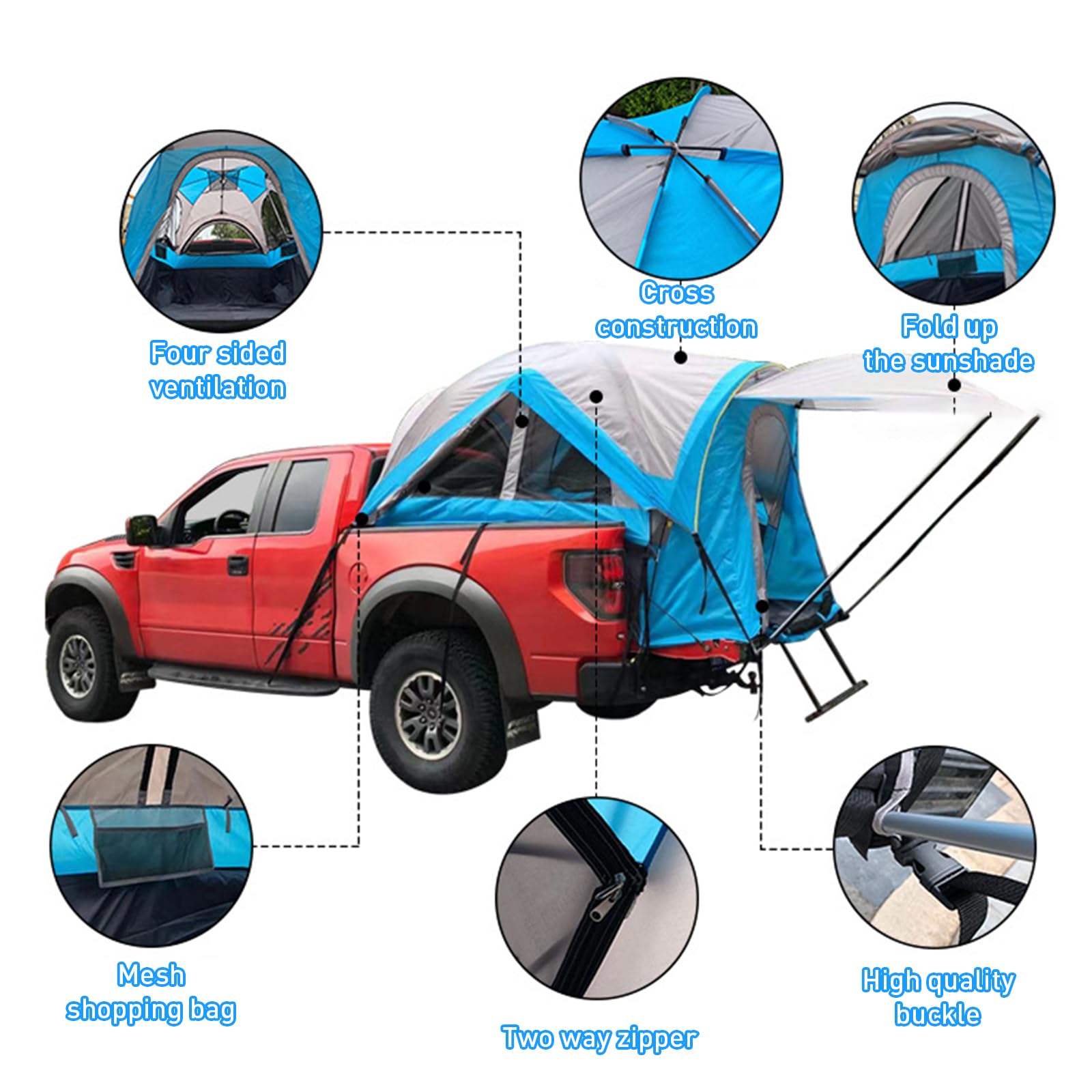 Four sided ventilation

Cross construction

Fold up the sunshade

Mesh shopping bag

Two way zipper

High quality buckle