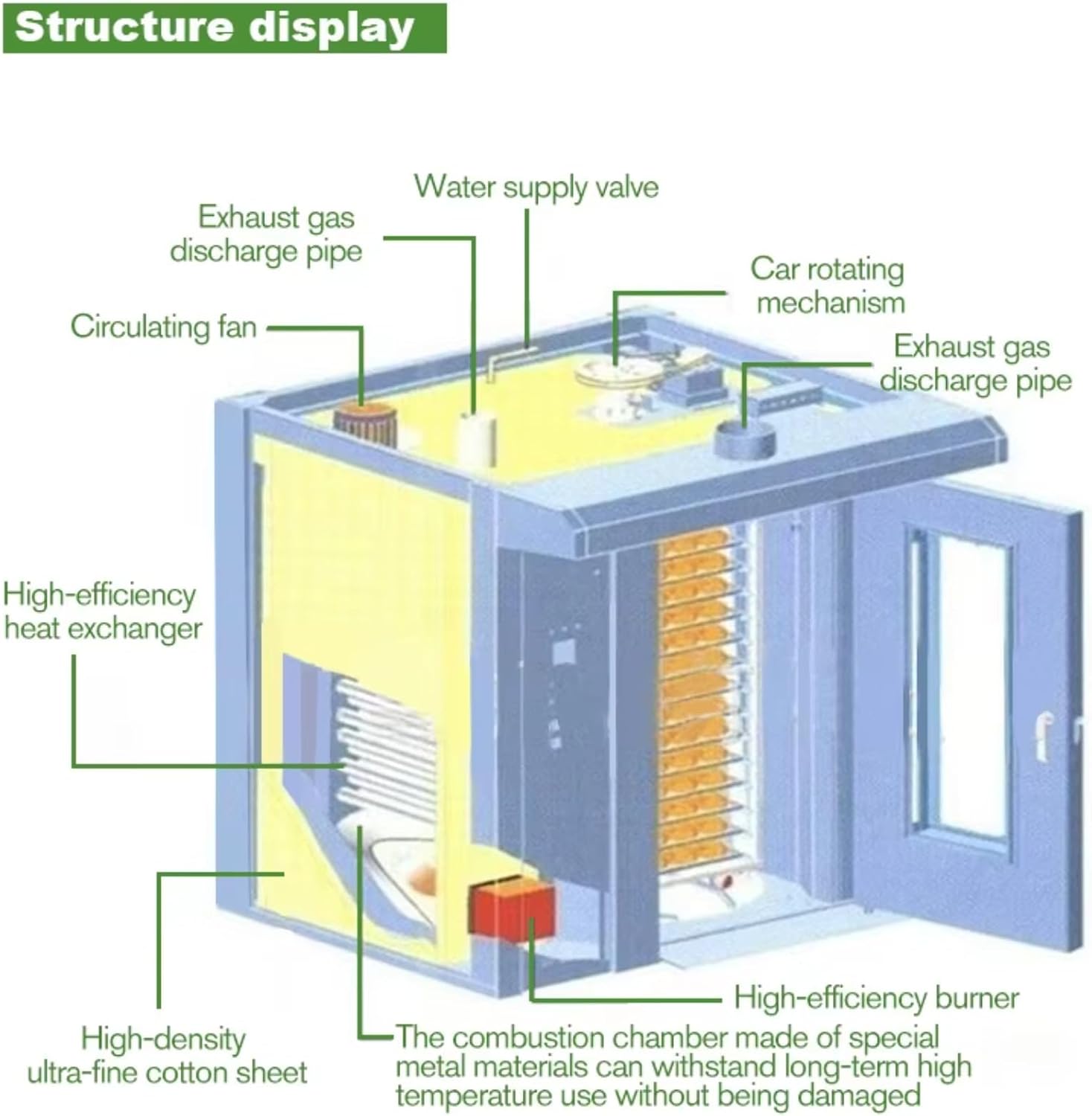 Structure display

Water supply valve

Exhaust gas discharge pipe

Car rotating mechanism

Circulating fan

Exhaust gas discharge pipe

High-efficiency heat exchanger

High-efficiency burner

High-density ultra-fine cotton sheet

The combustion chamber made of special metal materials can withstand long-term high temperature use without being damaged