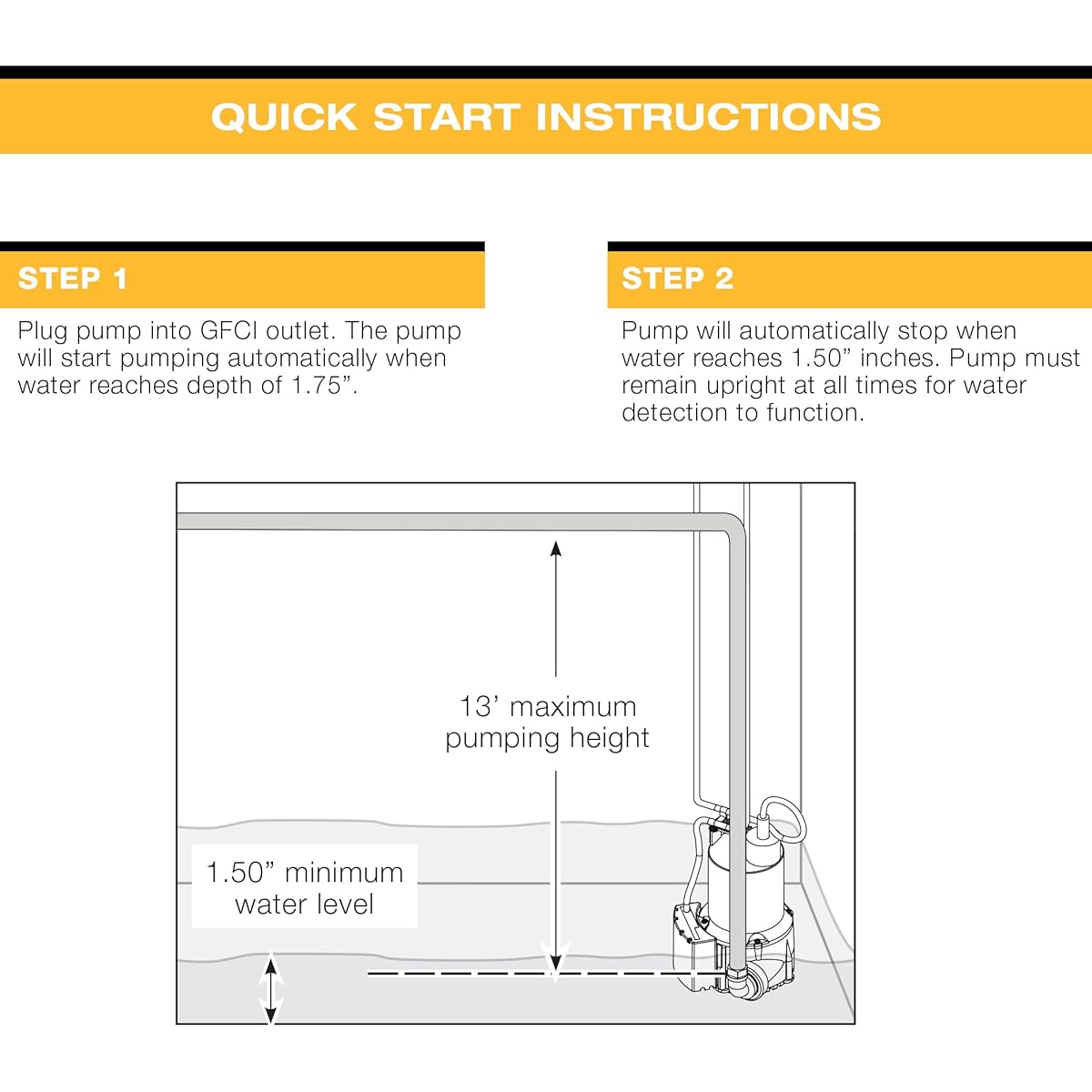 QUICK START INSTRUCTIONS

STEP 1

Plug pump into GFCI outlet. The pump will start pumping automatically when water reaches depth of 1.75”.

STEP 2

Pump will automatically stop when water reaches 1.50” inches. Pump must remain upright at all times for water detection to function.

13’ maximum pumping height

1.50” minimum water level