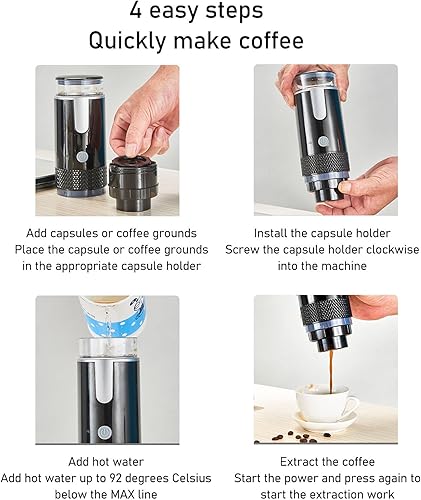 4 easy steps
Quickly make coffee

Add capsules or coffee grounds
Place the capsule or coffee grounds in the appropriate capsule holder

Install the capsule holder
Screw the capsule holder clockwise into the machine

Add hot water
Add hot water up to 92 degrees Celsius below the MAX line

Extract the coffee
Start the power and press again to start the extraction work