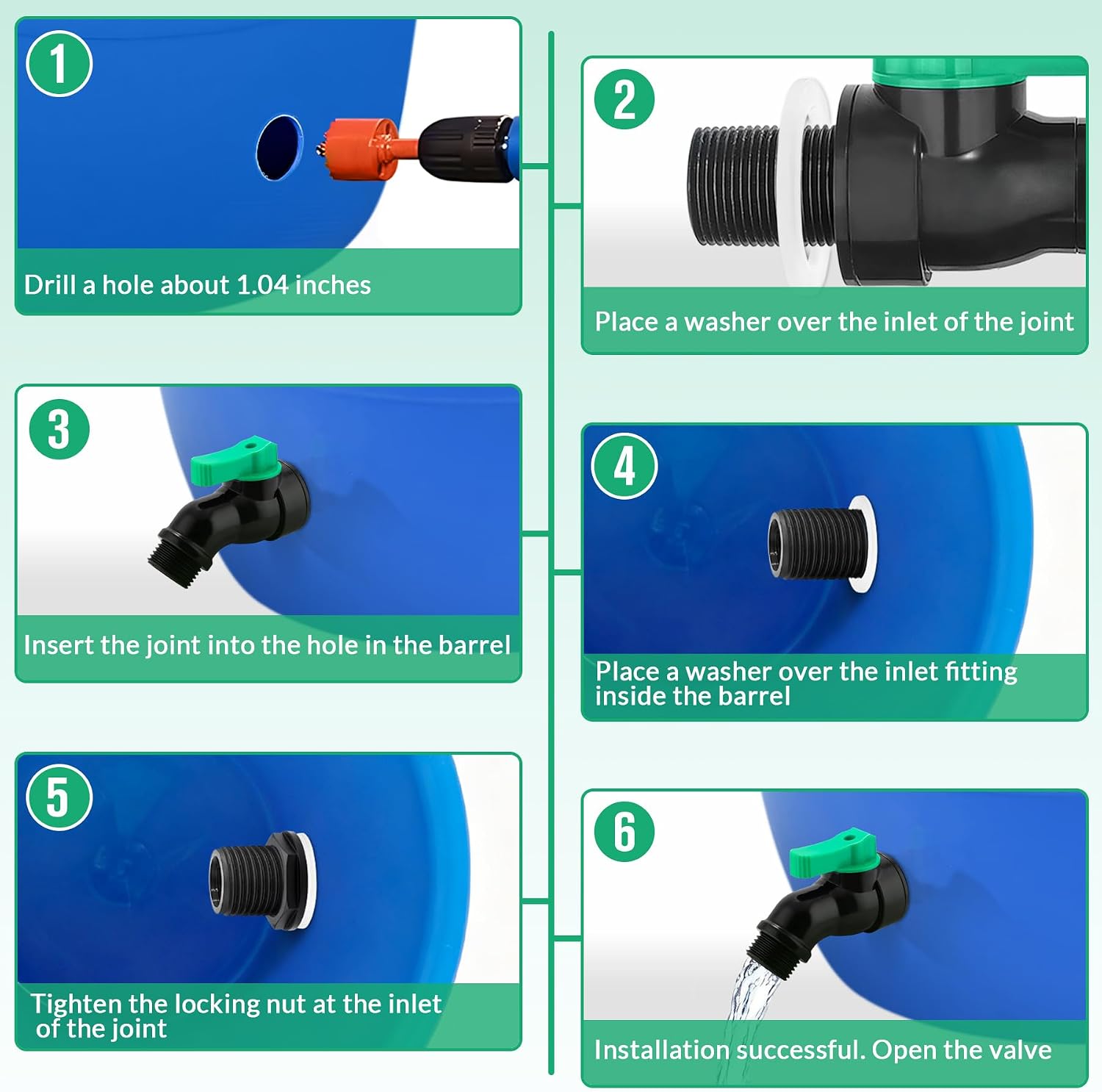 1

Drill a hole about 1.04 inches

2

Place a washer over the inlet of the joint

3

Insert the joint into the hole in the barrel

4

Place a washer over the inlet fitting inside the barrel

5

Tighten the locking nut at the inlet of the joint

6

Installation successful. Open the valve