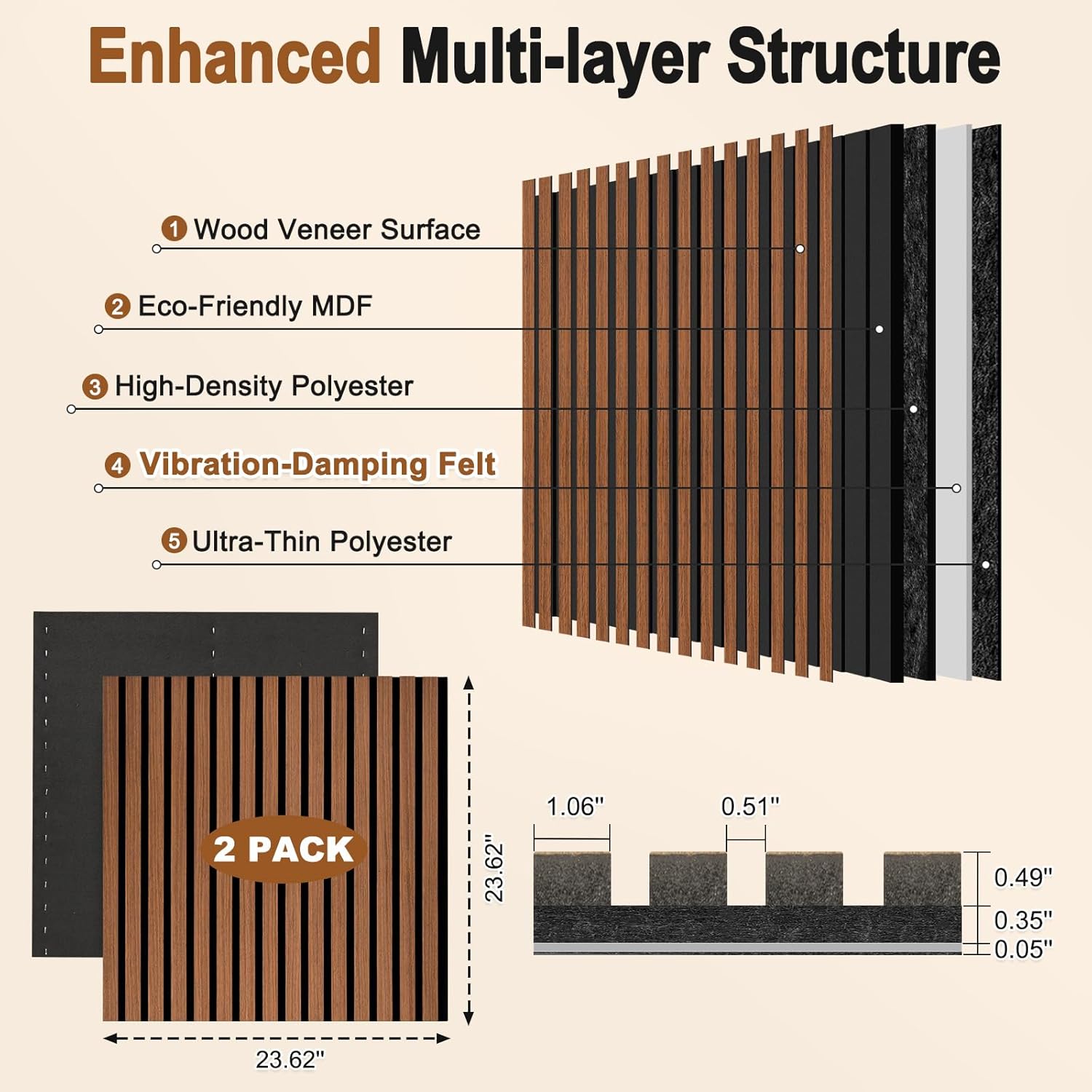 Enhanced Multi-layer Structure

1 Wood Veneer Surface

2 Eco-Friendly MDF

3 High-Density Polyester

4 Vibration-Damping Felt

5 Ultra-Thin Polyester

2 PACK

23.62''

23.62''

1.06''

0.51''

0.49''

0.35''

0.05''