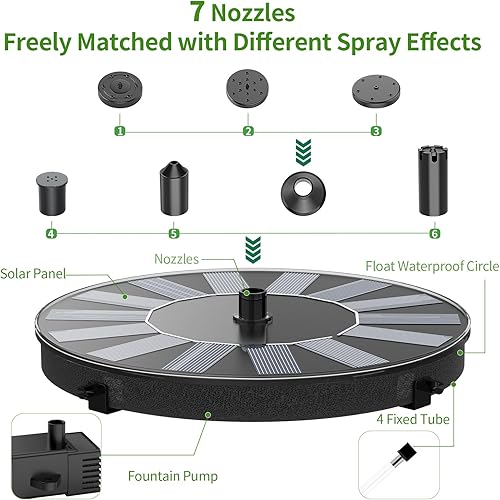 7 Nozzles
Freely Matched with Different Spray Effects

1
2
3

4
5
6

Nozzles
Solar Panel
Float Waterproof Circle
4 Fixed Tube
Fountain Pump