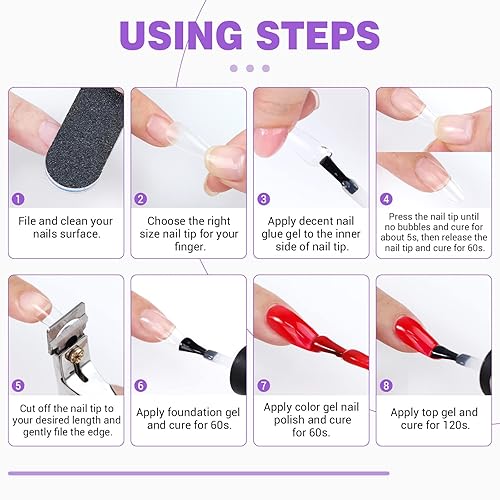 USING STEPS

1
File and clean your nails surface.

2
Choose the right size nail tip for your finger.

3
Apply decent nail glue gel to the inner side of nail tip.

4
Press the nail tip until no bubbles and cure for about 5s, then release the nail tip and cure for 60s.

5
Cut off the nail tip to your desired length and gently file the edge.

6
Apply foundation gel and cure for 60s.

7
Apply color gel nail polish and cure for 60s.

8
Apply top gel and cure for 120s.