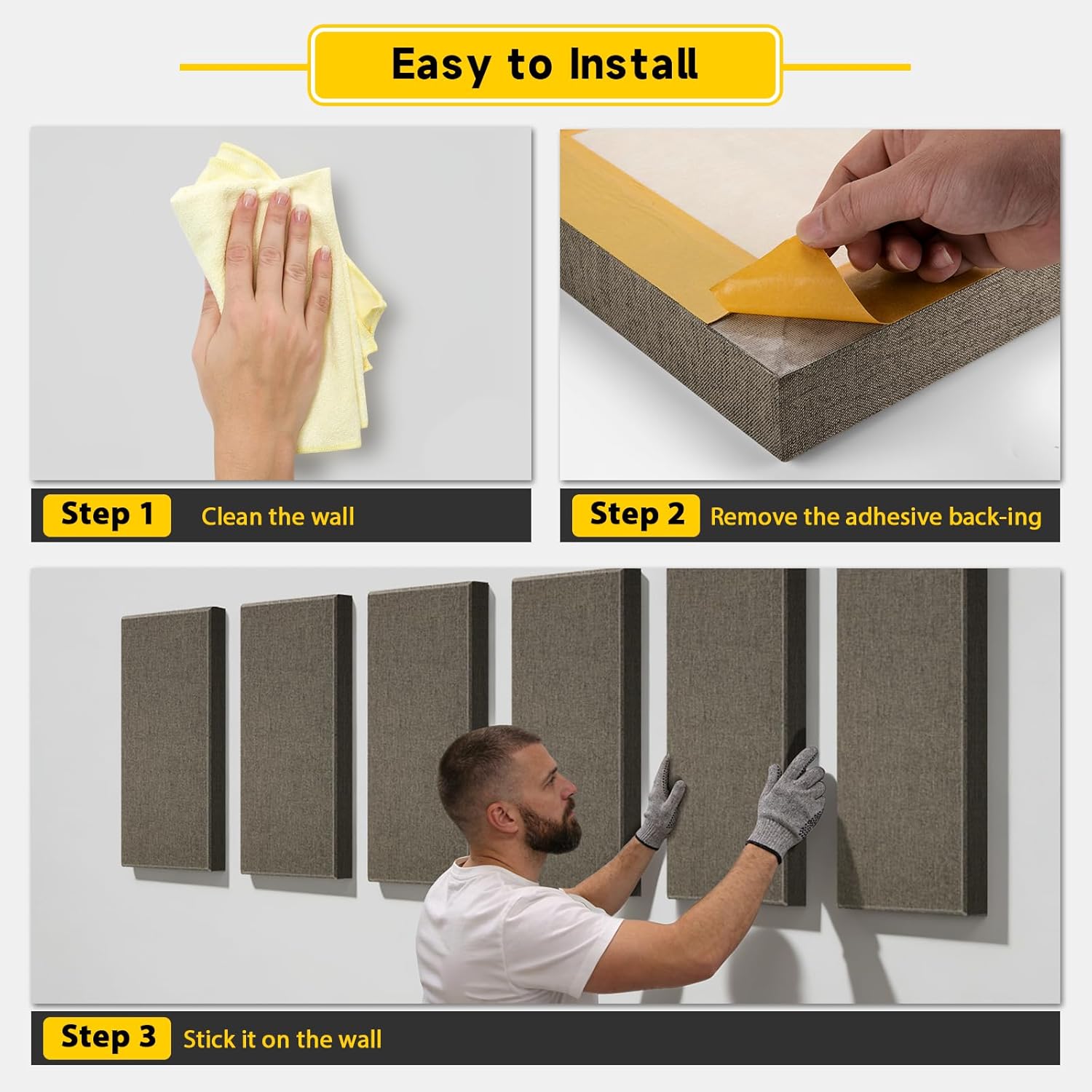 Easy to Install

Step 1 Clean the wall

Step 2 Remove the adhesive back-ing

Step 3 Stick it on the wall