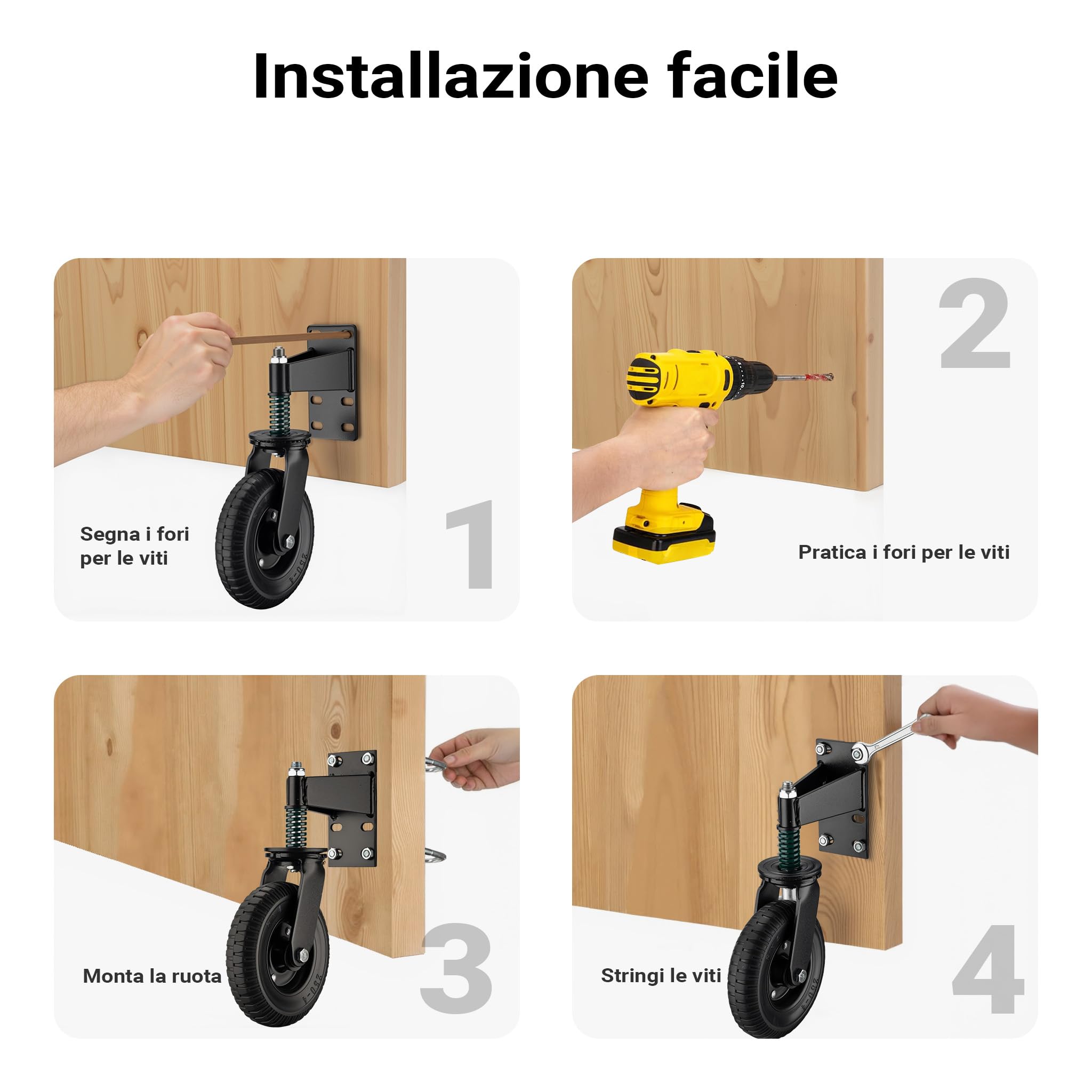 Installazione facile

Segna i fori per le viti

1

2

Pratica i fori per le viti

Monta la ruota

3

Stringi le viti

4