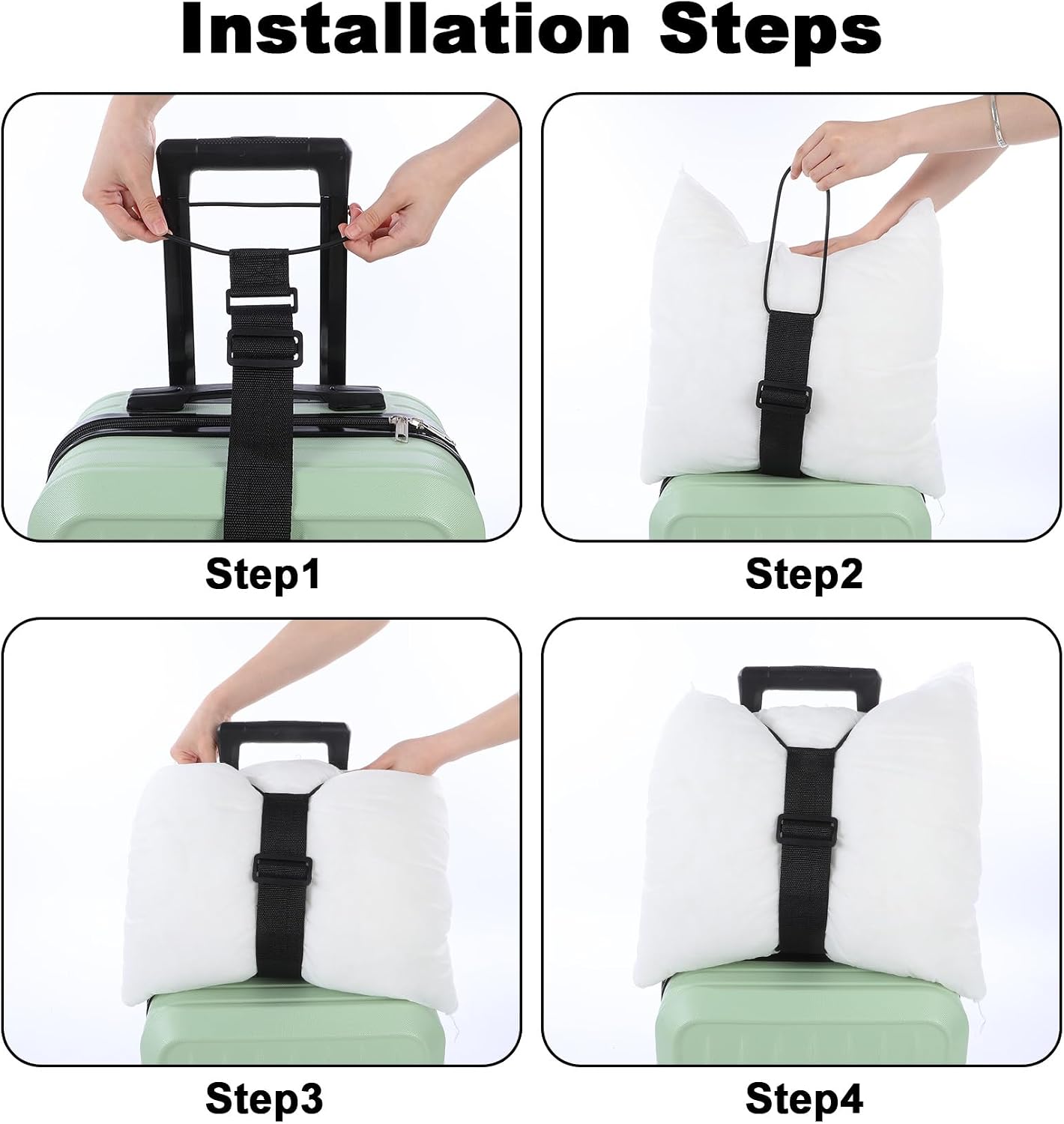 Installation Steps

Step1

Step2

Step3

Step4