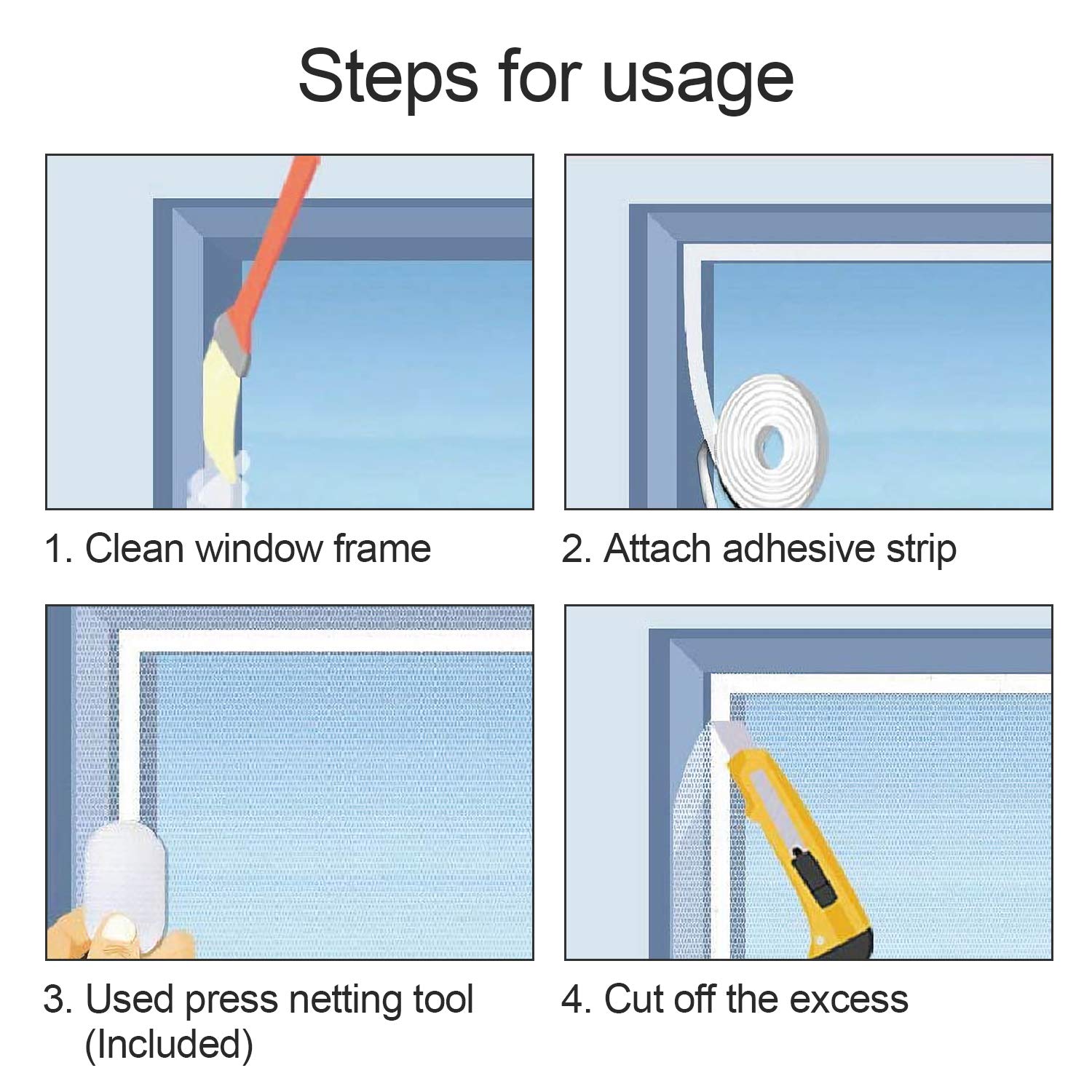 Steps for usage

1. Clean window frame

2. Attach adhesive strip

3. Used press netting tool (Included)

4. Cut off the excess