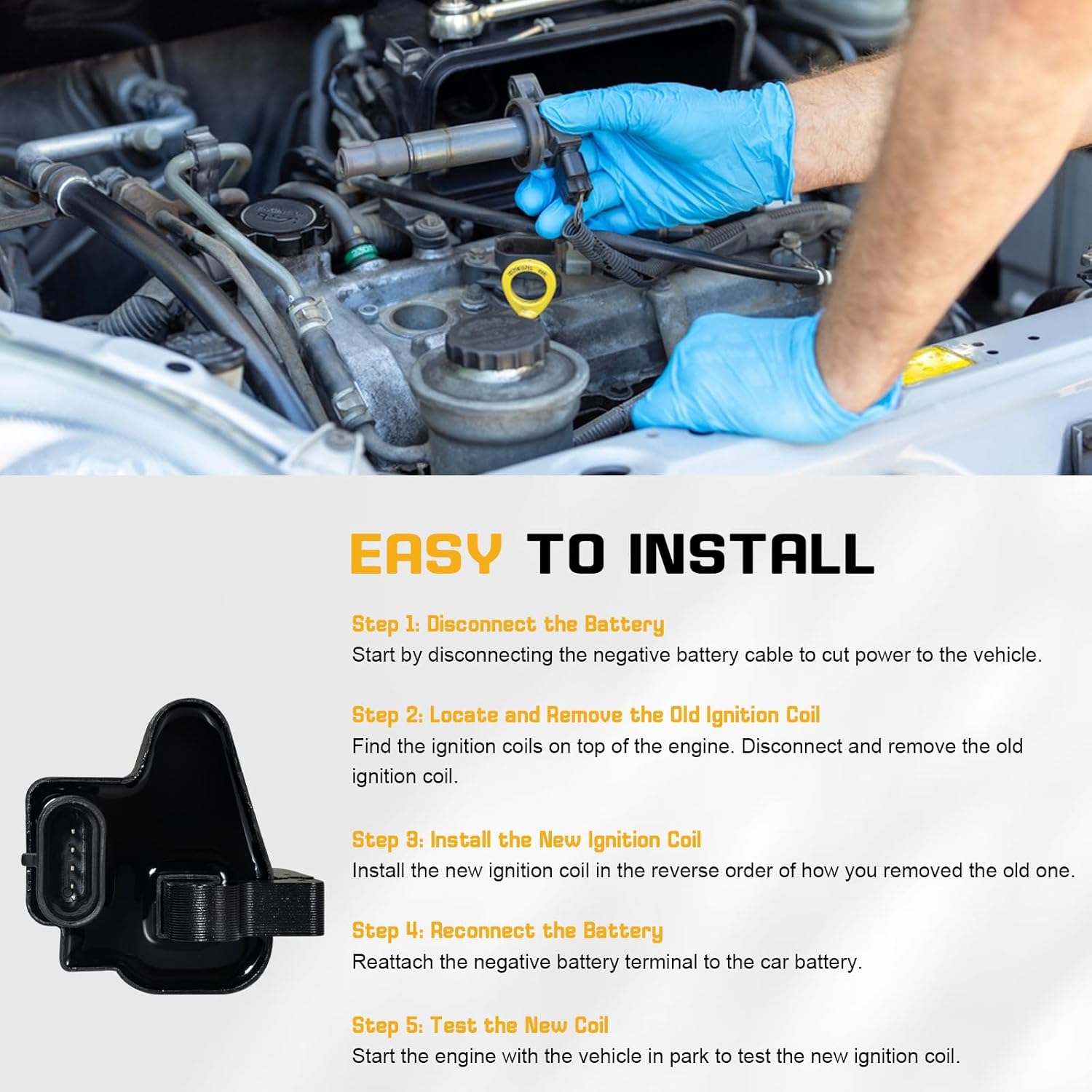 EASY TO INSTALL

Step 1: Disconnect the Battery
Start by disconnecting the negative battery cable to cut power to the vehicle.

Step 2: Locate and Remove the Old Ignition Coil
Find the ignition coils on top of the engine. Disconnect and remove the old ignition coil.

Step 3: Install the New Ignition Coil
Install the new ignition coil in the reverse order of how you removed the old one.

Step 4: Reconnect the Battery
Reattach the negative battery terminal to the car battery.

Step 5: Test the New Coil
Start the engine with the vehicle in park to test the new ignition coil.