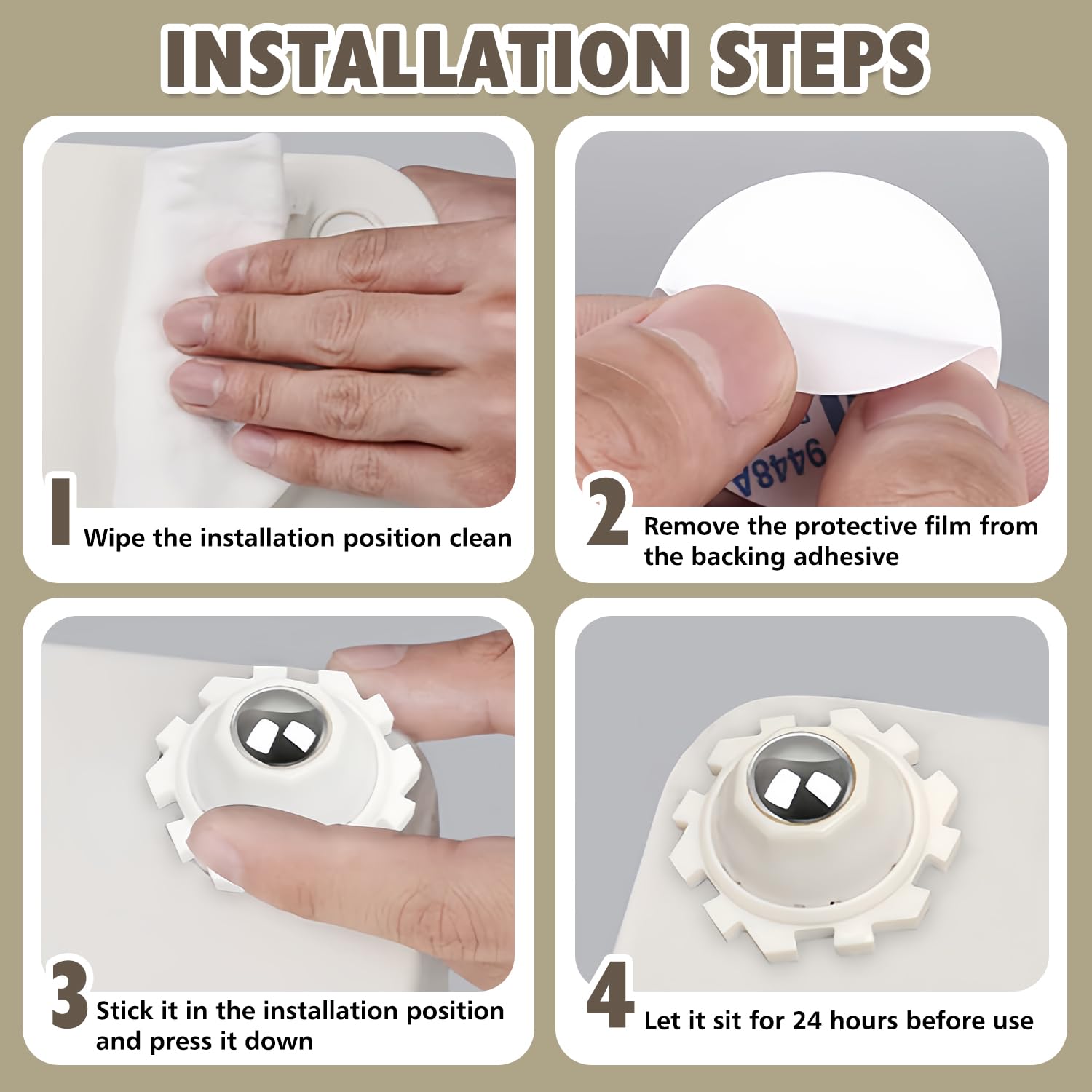 INSTALLATION STEPS

1 Wipe the installation position clean

9448A

2 Remove the protective film from the backing adhesive

3 Stick it in the installation position and press it down

4 Let it sit for 24 hours before use