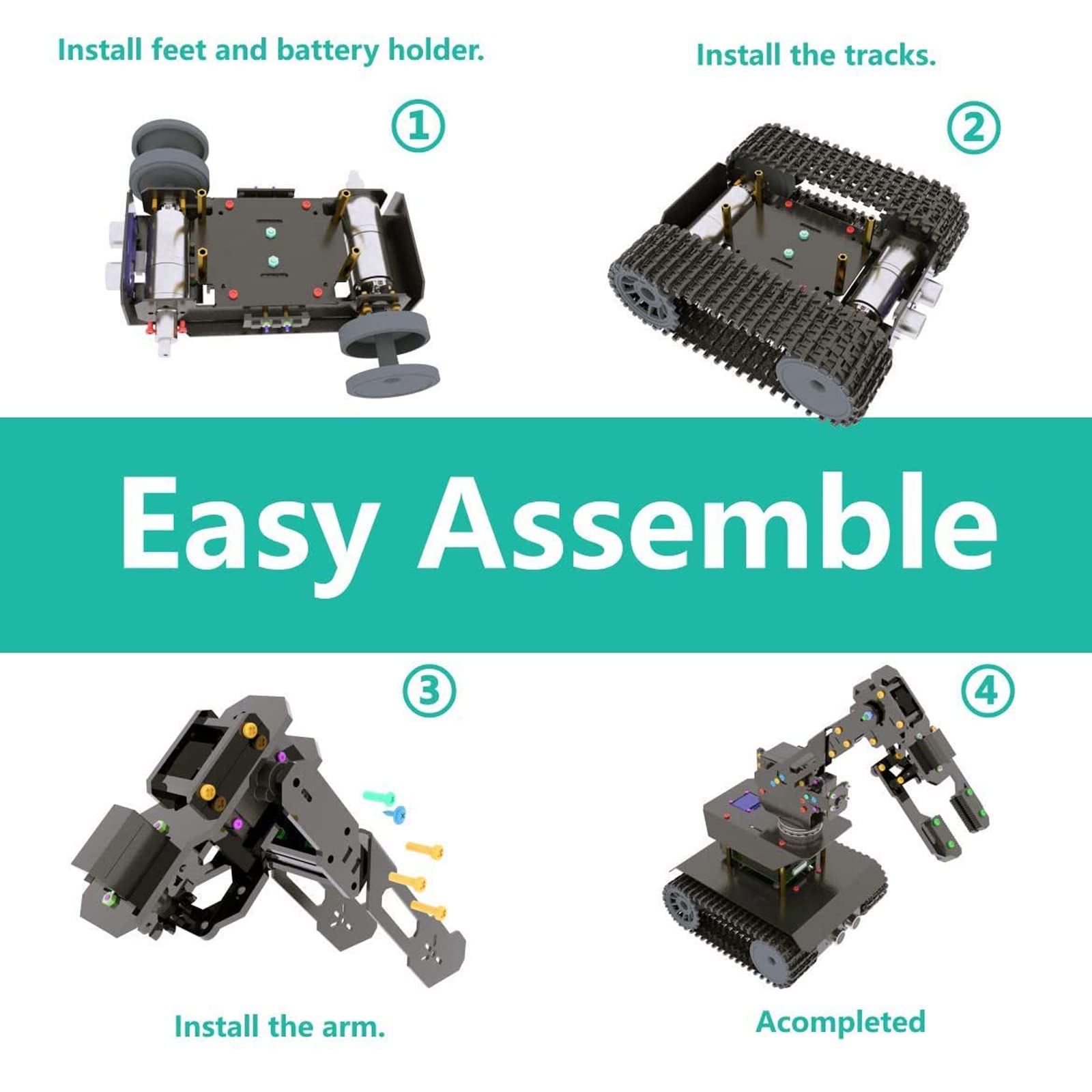 Install feet and battery holder.

①

Install the tracks.

②

Easy Assemble

③

Install the arm.

④

Acompleted