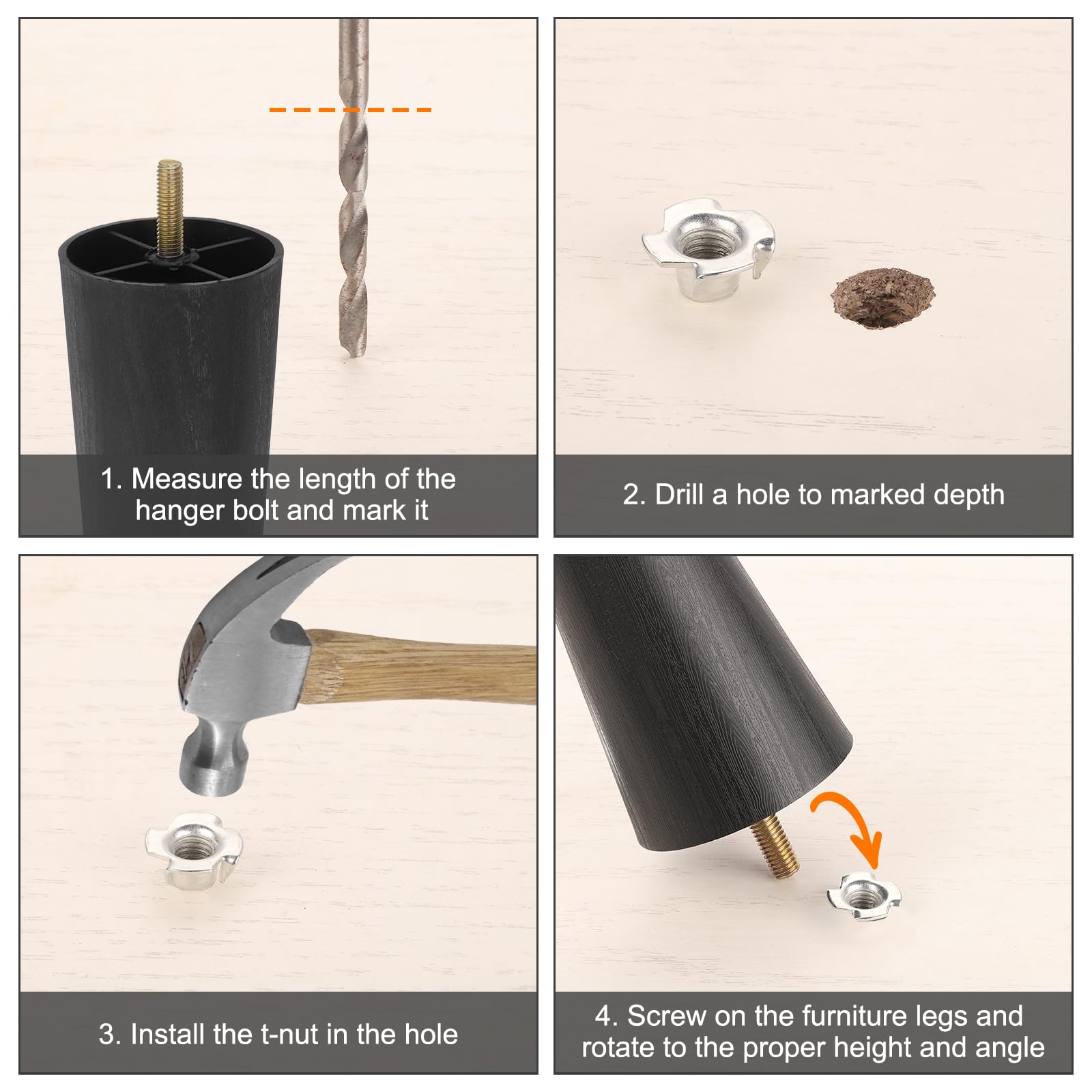 1. Measure the length of the hanger bolt and mark it

2. Drill a hole to marked depth

3. Install the t-nut in the hole

4. Screw on the furniture legs and rotate to the proper height and angle