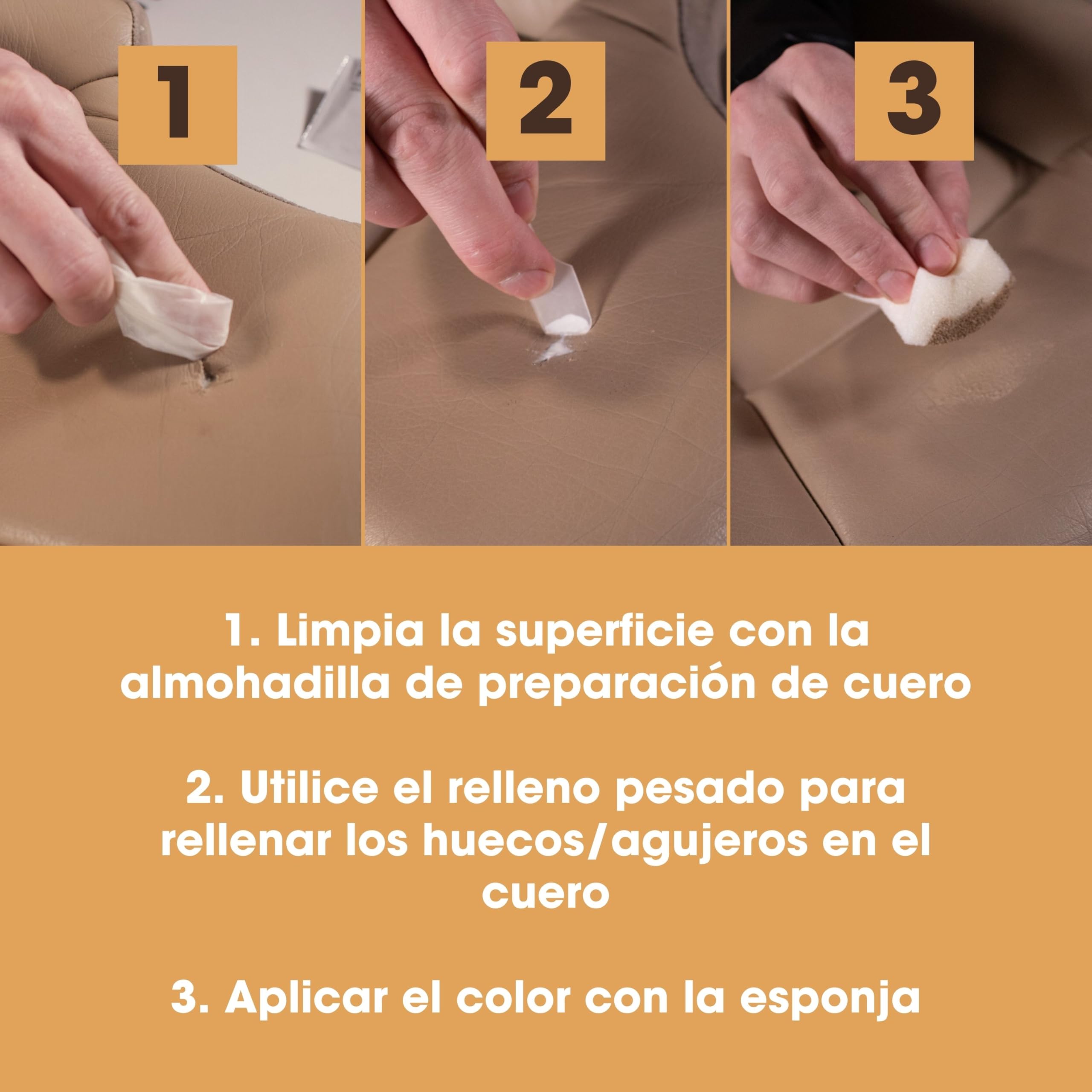 1

2

3

1. Limpia la superficie con la almohadilla de preparación de cuero

2. Utilice el relleno pesado para rellenar los huecos/agujeros en el cuero

3. Aplicar el color con la esponja