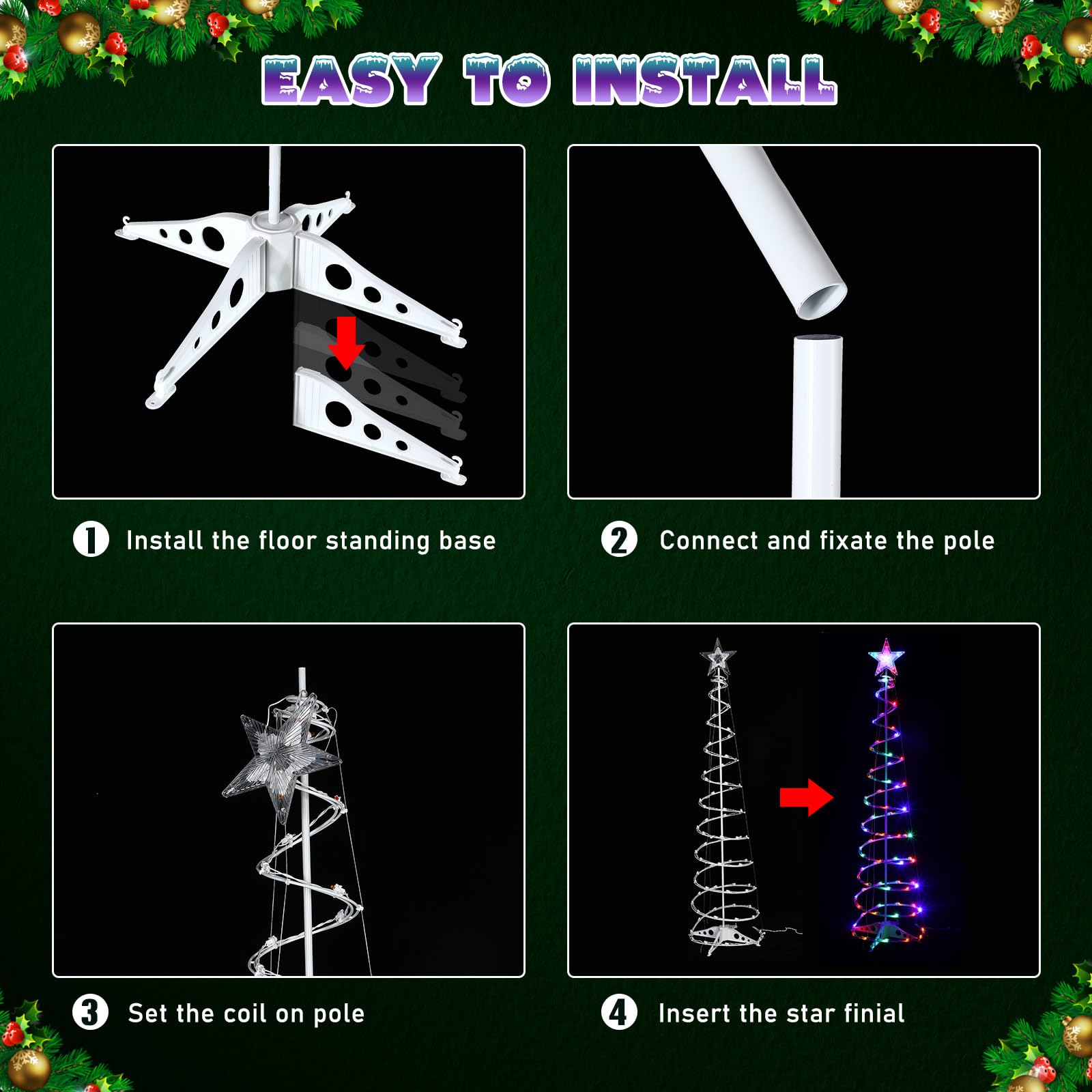 EASY TO INSTALL

1 Install the floor standing base

2 Connect and fixate the pole

3 Set the coil on pole

4 Insert the star finial