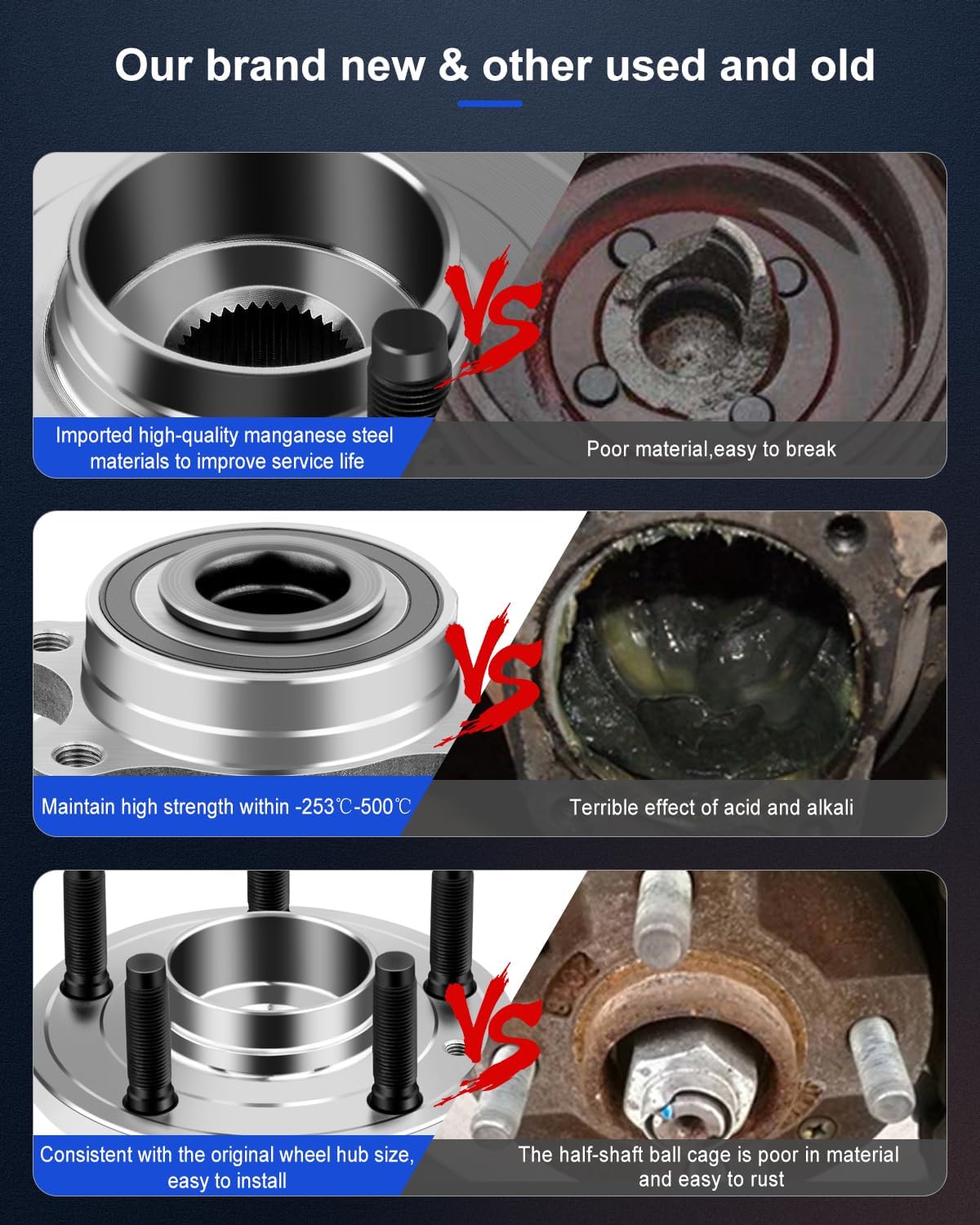 Our brand new & other used and old

VS

Imported high-quality manganese steel materials to improve service life

Poor material,easy to break

VS

Maintain high strength within -253℃-500℃

Terrible effect of acid and alkali

VS

Consistent with the original wheel hub size, easy to install

The half-shaft ball cage is poor in material and easy to rust