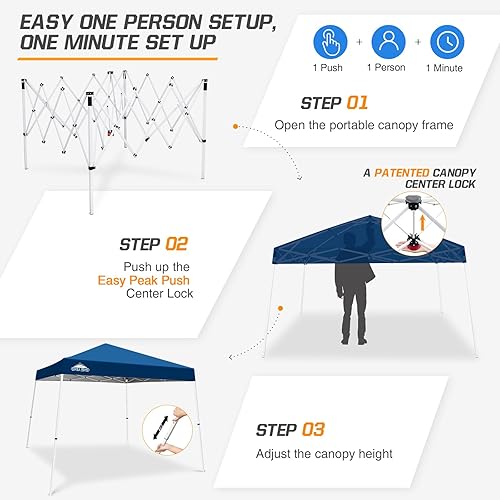 EASY ONE PERSON SETUP, ONE MINUTE SET UP

1 Push + 1 Person + 1 Minute

STEP 01
Open the portable canopy frame

A PATENTED CANOPY CENTER LOCK

STEP 02
Push up the Easy Peak Push Center Lock

STEP 03
Adjust the canopy height