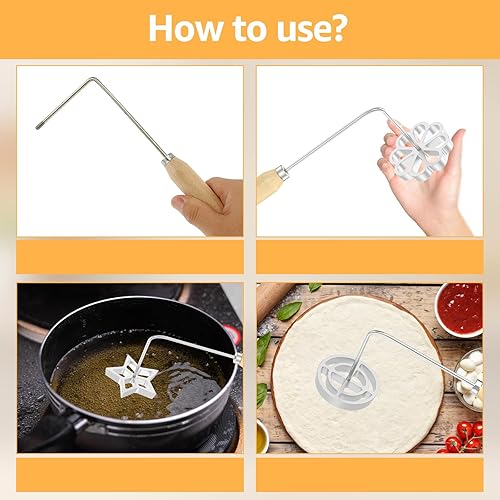 How to use?