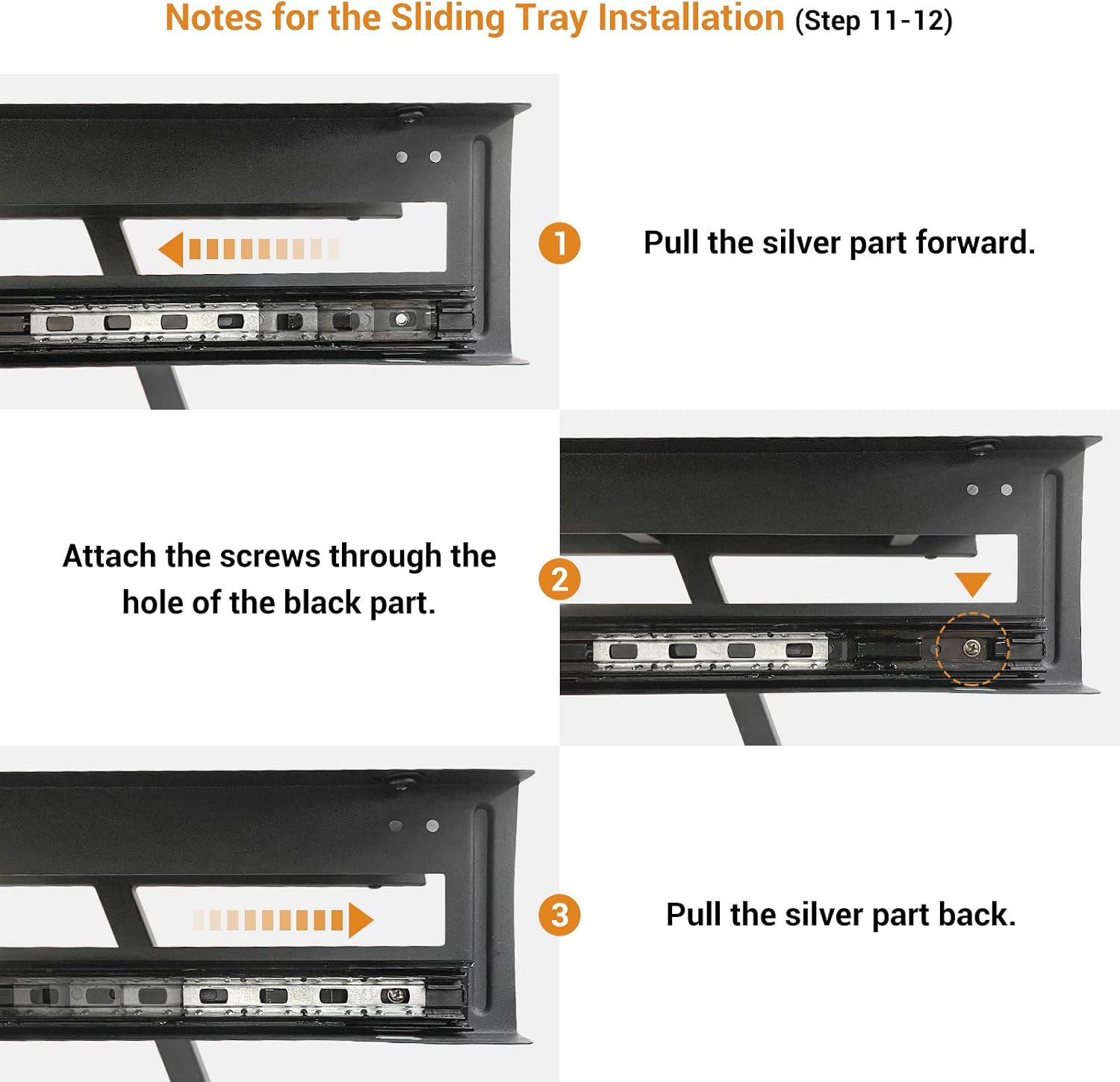 Notes for the Sliding Tray Installation (Step 11-12)

1

Pull the silver part forward.

Attach the screws through the hole of the black part.

2

3

Pull the silver part back.