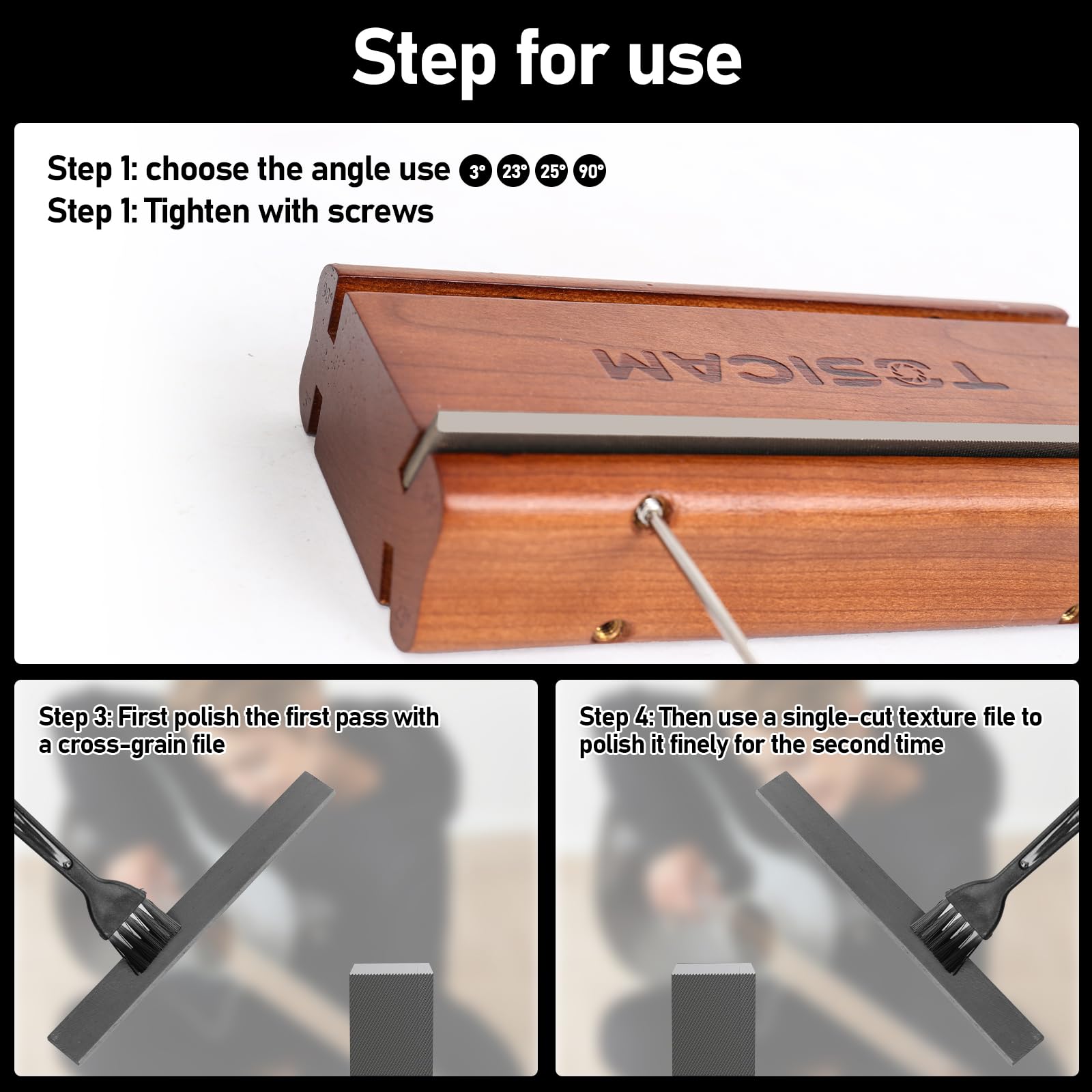 Step for use

Step 1: choose the angle use 3° 23° 25° 90°
Step 1: Tighten with screws

TOSICAM

Step 3: First polish the first pass with a cross-grain file

Step 4: Then use a single-cut texture file to polish it finely for the second time