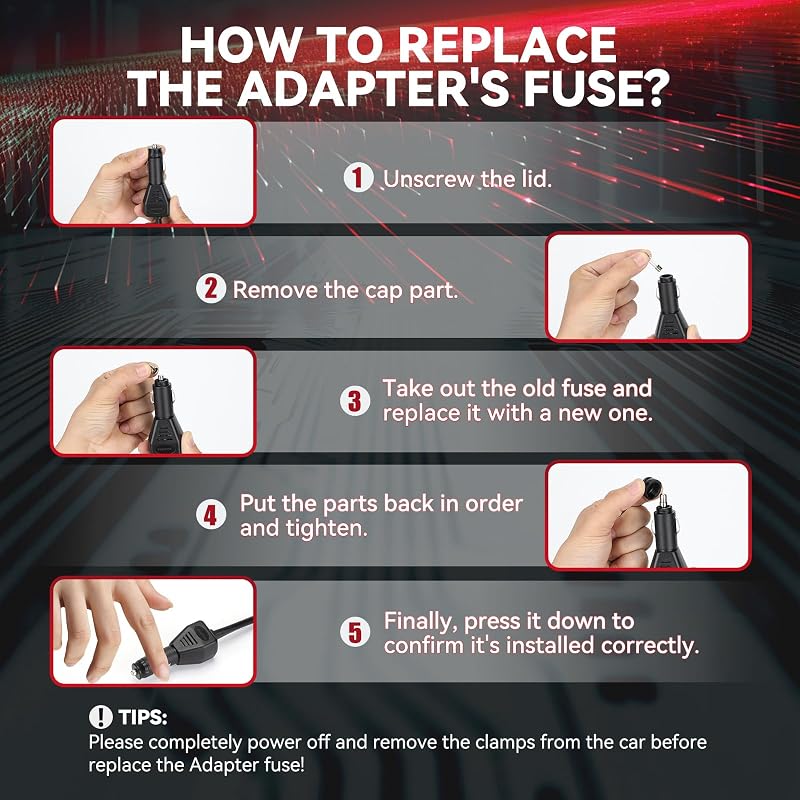 HOW TO REPLACE THE ADAPTER'S FUSE?

1 Unscrew the lid.

2 Remove the cap part.

3 Take out the old fuse and replace it with a new one.

4 Put the parts back in order and tighten.

5 Finally, press it down to confirm it's installed correctly.

! TIPS:
Please completely power off and remove the clamps from the car before replace the Adapter fuse!