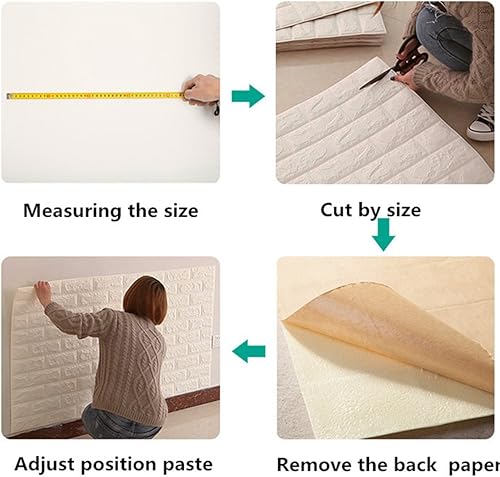 Measuring the size

Cut by size

Adjust position paste

Remove the back paper