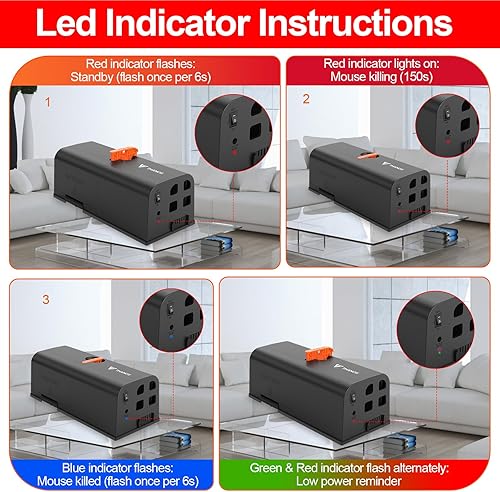 Led Indicator Instructions

Red indicator flashes:
Standby (flash once per 6s)

1

Red indicator lights on:
Mouse killing (150s)

2

3

Blue indicator flashes:
Mouse killed (flash once per 6s)

Green & Red indicator flash alternately:
Low power reminder