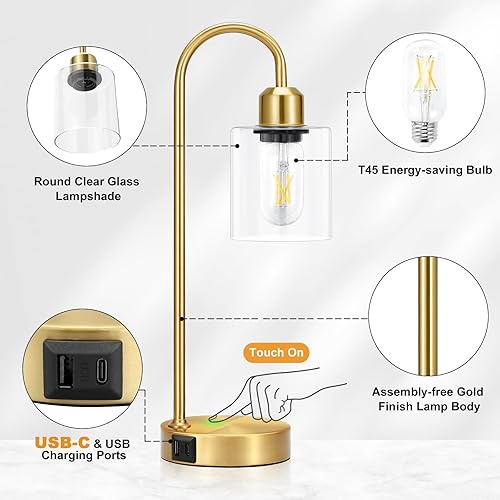 Round Clear Glass Lampshade

T45 Energy-saving Bulb

Touch On

Assembly-free Gold Finish Lamp Body

USB-C & USB Charging Ports