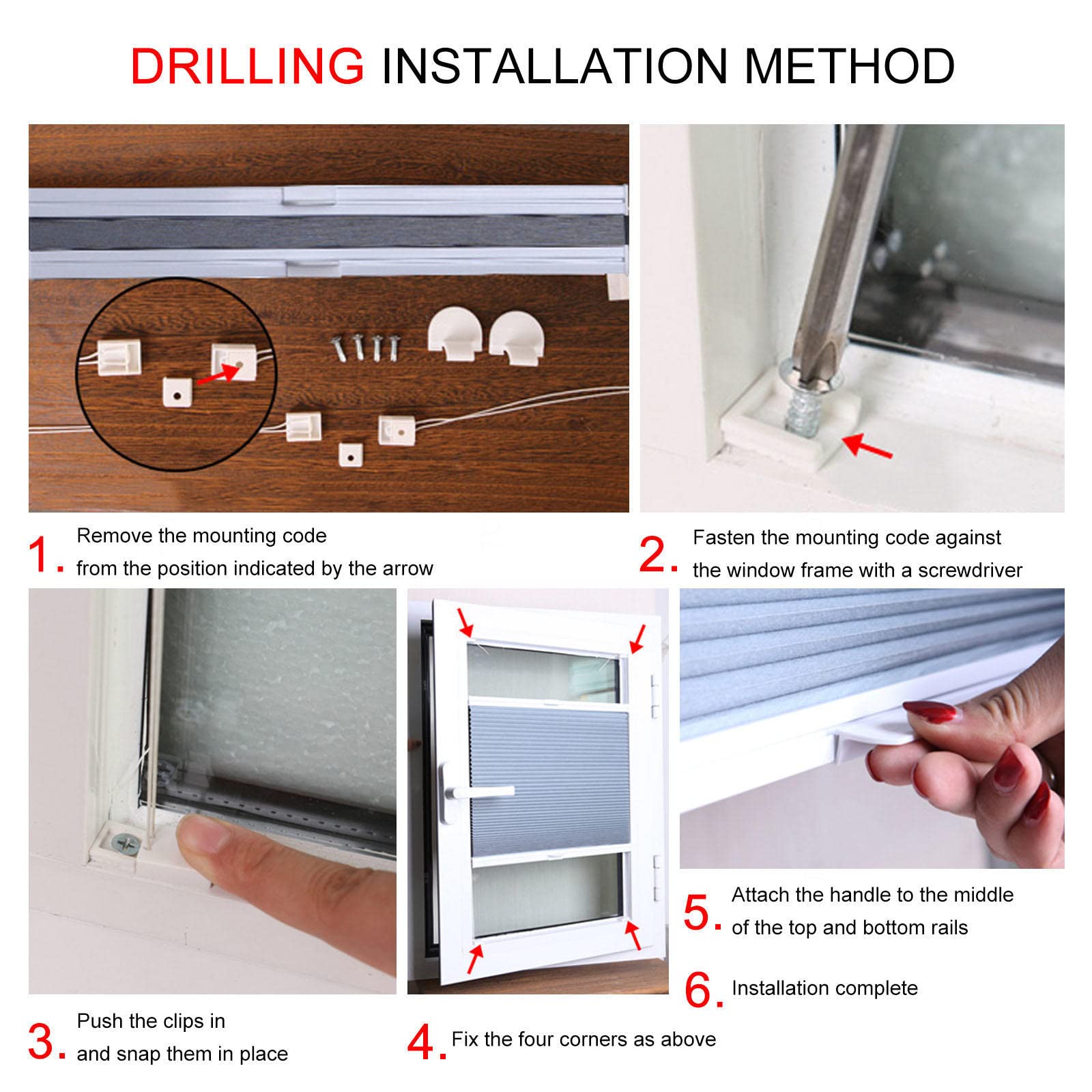 DRILLING INSTALLATION METHOD

1. Remove the mounting code from the position indicated by the arrow

2. Fasten the mounting code against the window frame with a screwdriver

3. Push the clips in and snap them in place

4. Fix the four corners as above

5. Attach the handle to the middle of the top and bottom rails

6. Installation complete