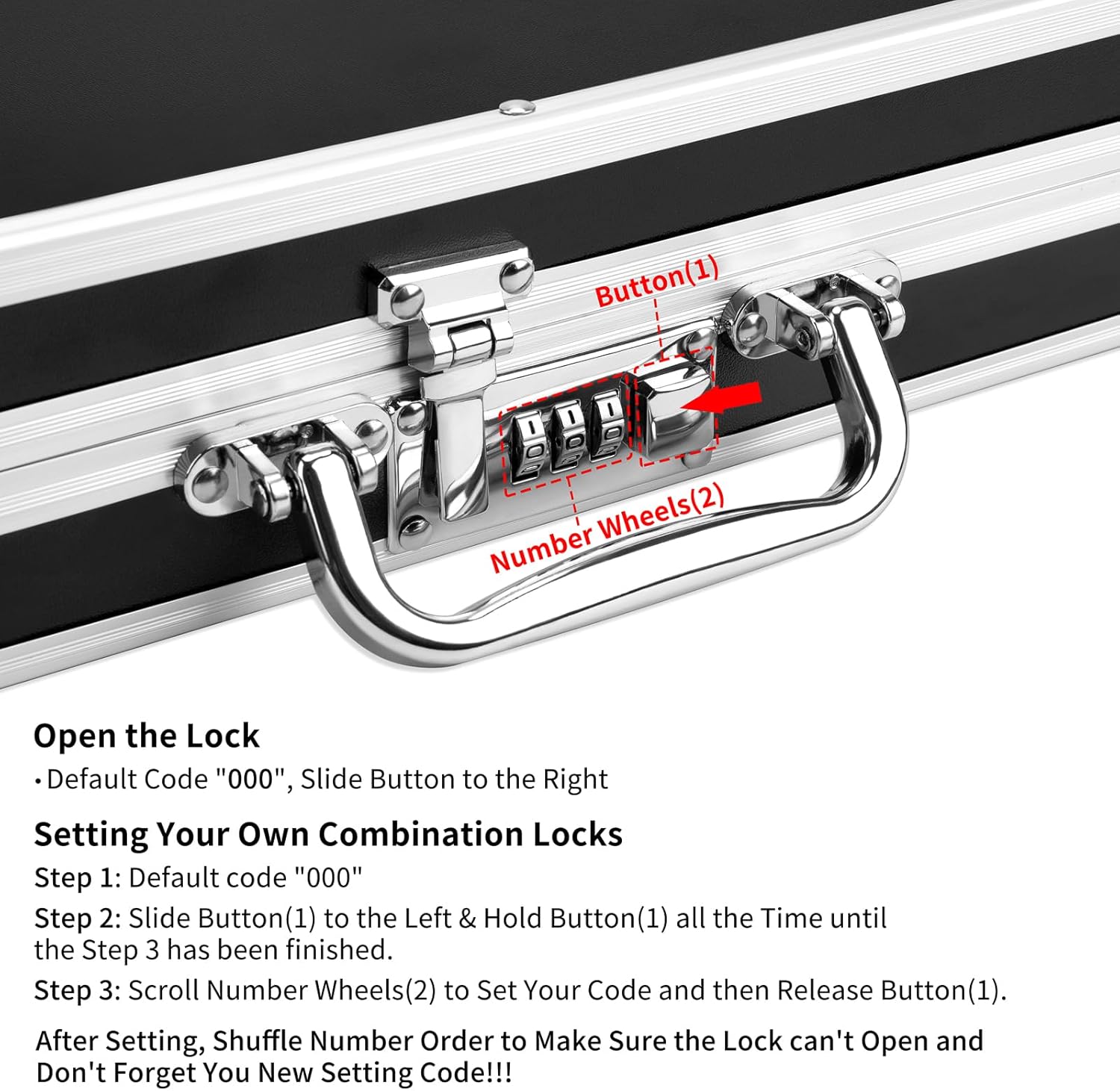 Button(1)

Number Wheels(2)

Open the Lock
• Default Code "000", Slide Button to the Right

Setting Your Own Combination Locks
Step 1: Default code "000"
Step 2: Slide Button(1) to the Left & Hold Button(1) all the Time until the Step 3 has been finished.
Step 3: Scroll Number Wheels(2) to Set Your Code and then Release Button(1).

After Setting, Shuffle Number Order to Make Sure the Lock can't Open and Don't Forget You New Setting Code!!!