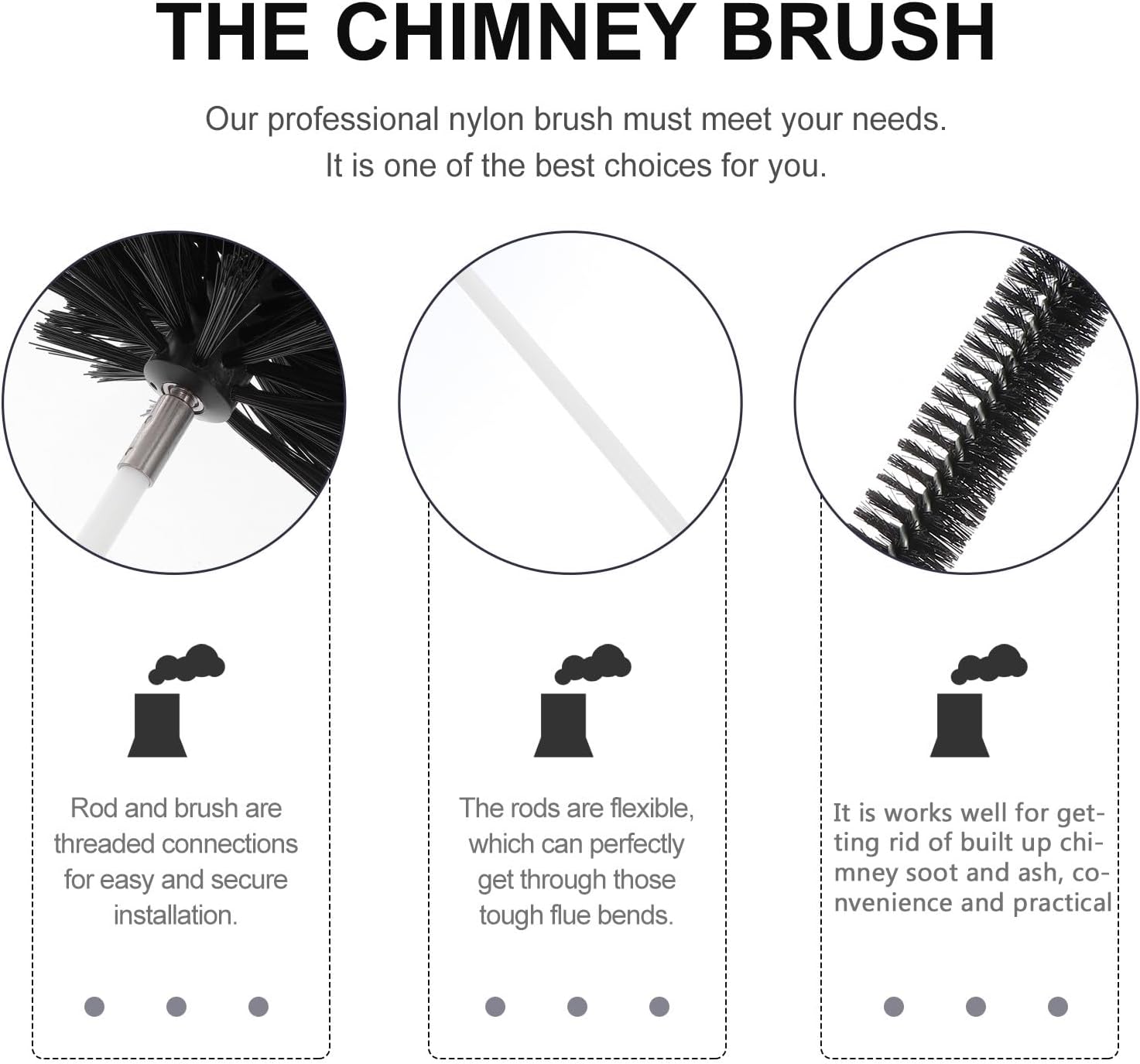 THE CHIMNEY BRUSH

Our professional nylon brush must meet your needs. It is one of the best choices for you.

Rod and brush are threaded connections for easy and secure installation.

The rods are flexible, which can perfectly get through those tough flue bends.

It is works well for getting rid of built up chimney soot and ash, convenience and practical