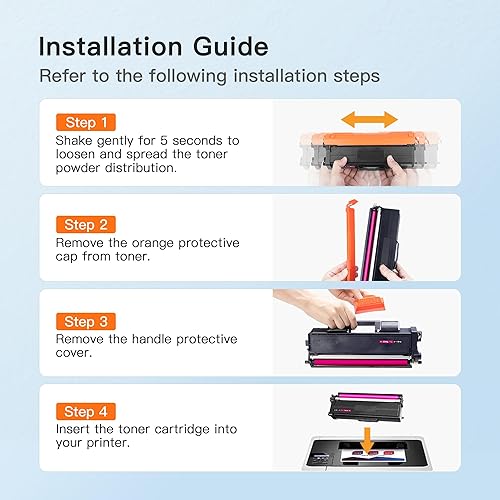 Installation Guide

Refer to the following installation steps

Step 1

Shake gently for 5 seconds to loosen and spread the toner powder distribution.

Step 2

Remove the orange protective cap from toner.

Step 3

Remove the handle protective cover.

Step 4

Insert the toner cartridge into your printer.