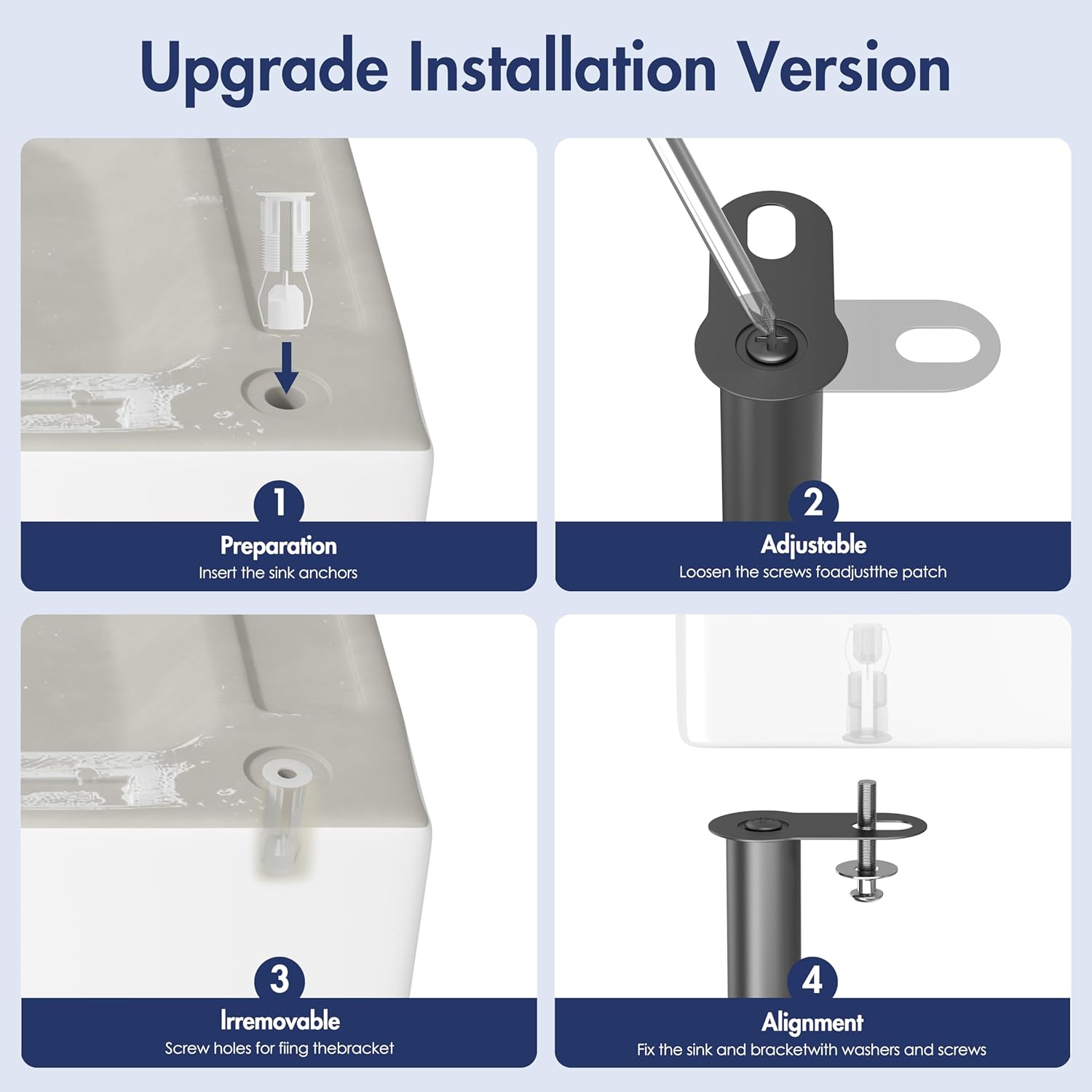 Upgrade Installation Version

1
Preparation
Insert the sink anchors

2
Adjustable
Loosen the screws foadjustthe patch

3
Irremovable
Screw holes for fiing thebracket

4
Alignment
Fix the sink and bracketwith washers and screws