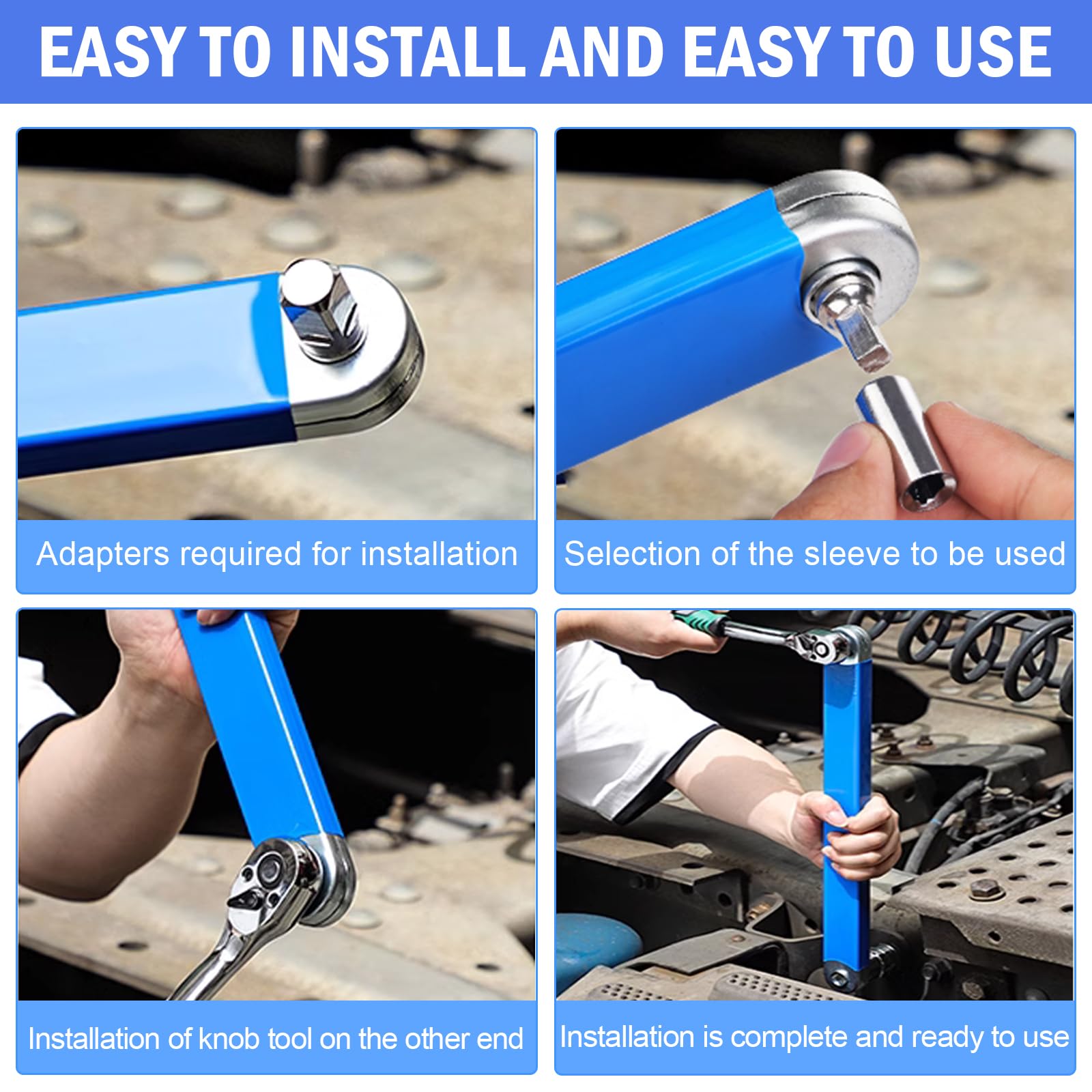 EASY TO INSTALL AND EASY TO USE

Adapters required for installation

Selection of the sleeve to be used

Installation of knob tool on the other end

Installation is complete and ready to use