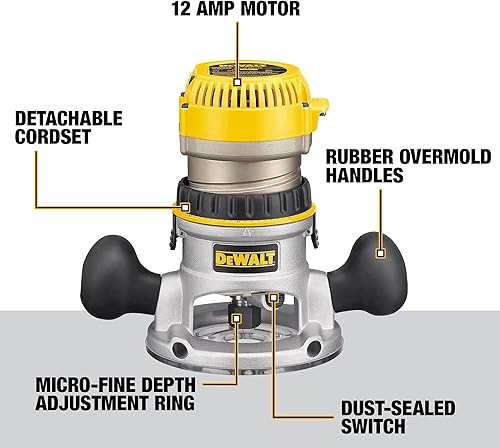 12 AMP MOTOR

DETACHABLE CORDSET

RUBBER OVERMOLD HANDLES

DEWALT

MICRO-FINE DEPTH ADJUSTMENT RING

DUST-SEALED SWITCH