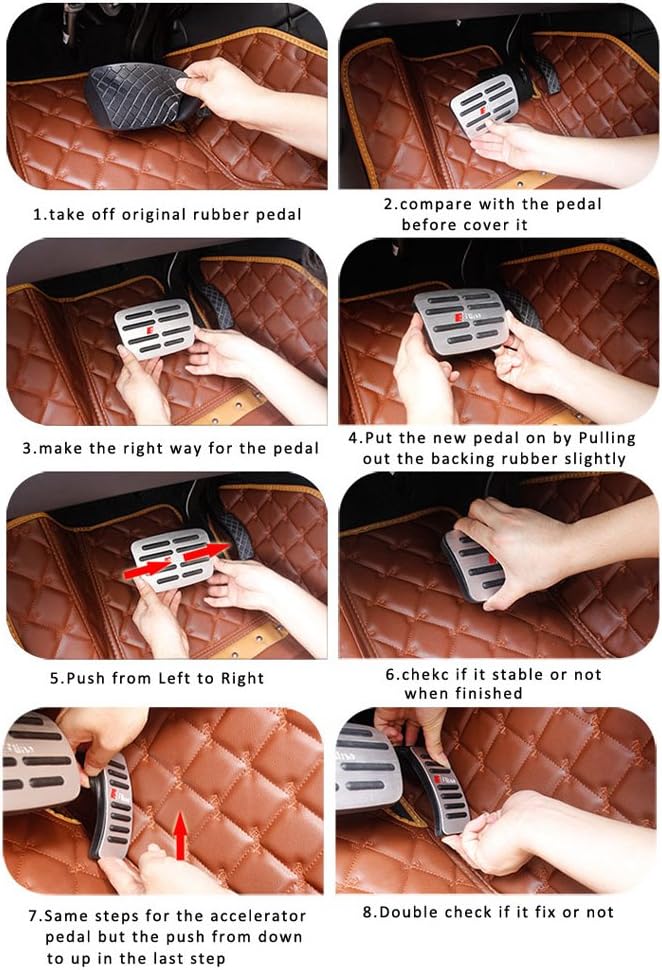 1.take off original rubber pedal

2.compare with the pedal before cover it

3.make the right way for the pedal

4.Put the new pedal on by Pulling out the backing rubber slightly

5.Push from Left to Right

6.chekc if it stable or not when finished

7.Same steps for the accelerator pedal but the push from down to up in the last step

8.Double check if it fix or not