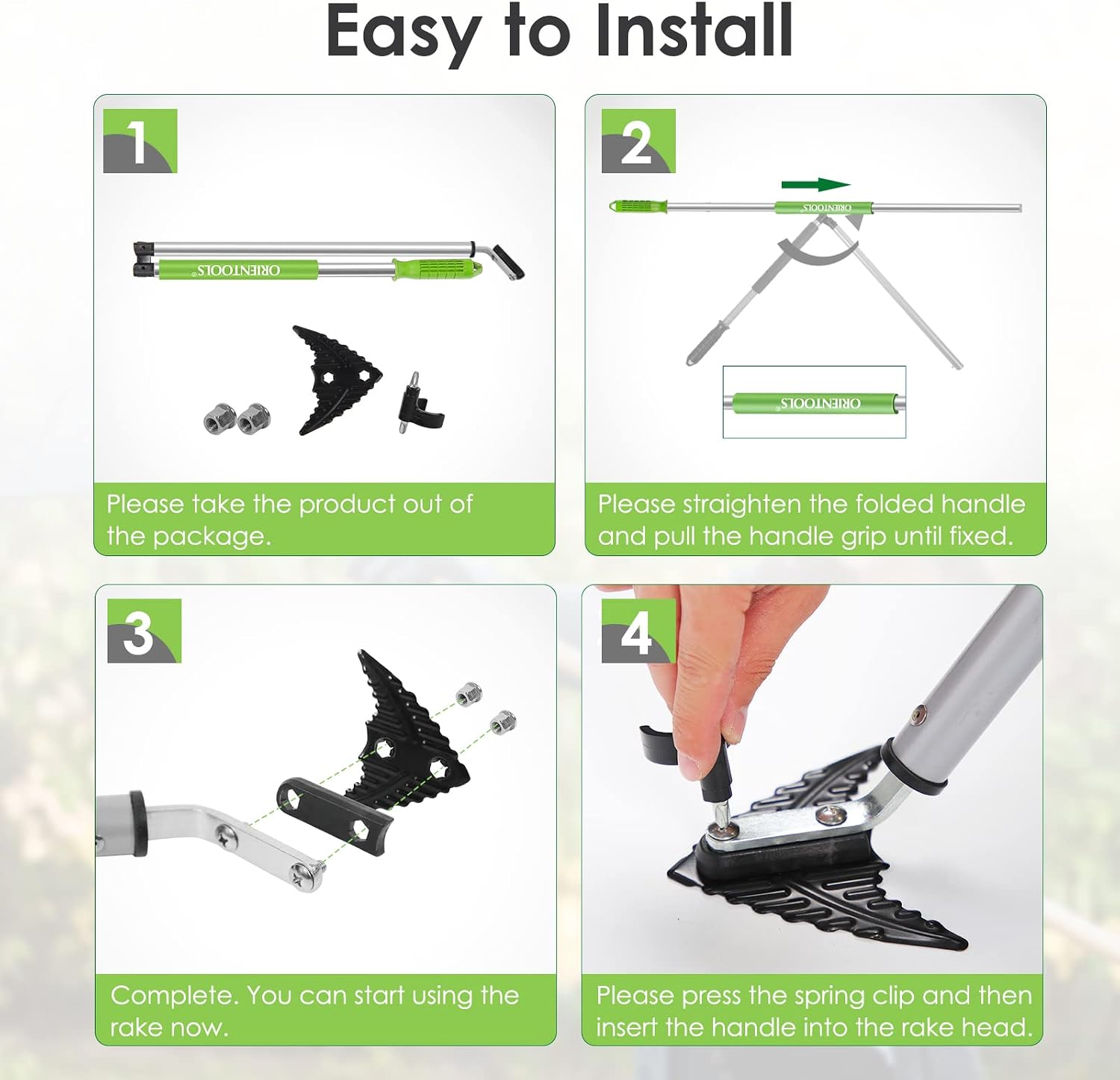 Easy to Install

1

ORIENTOOLS®

Please take the product out of the package.

2

ORIENTOOLS®

ORIENTOOLS®

Please straighten the folded handle and pull the handle grip until fixed.

3

Complete. You can start using the rake now.

4

Please press the spring clip and then insert the handle into the rake head.