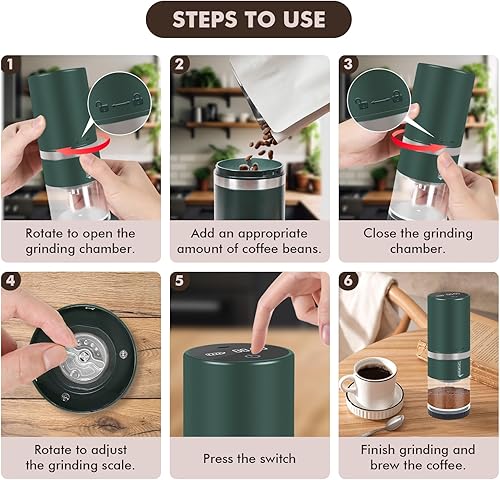 STEPS TO USE

1
Rotate to open the grinding chamber.

2
Add an appropriate amount of coffee beans.

3
Close the grinding chamber.

4
Rotate to adjust the grinding scale.

5
Press the switch

6
Finish grinding and brew the coffee.