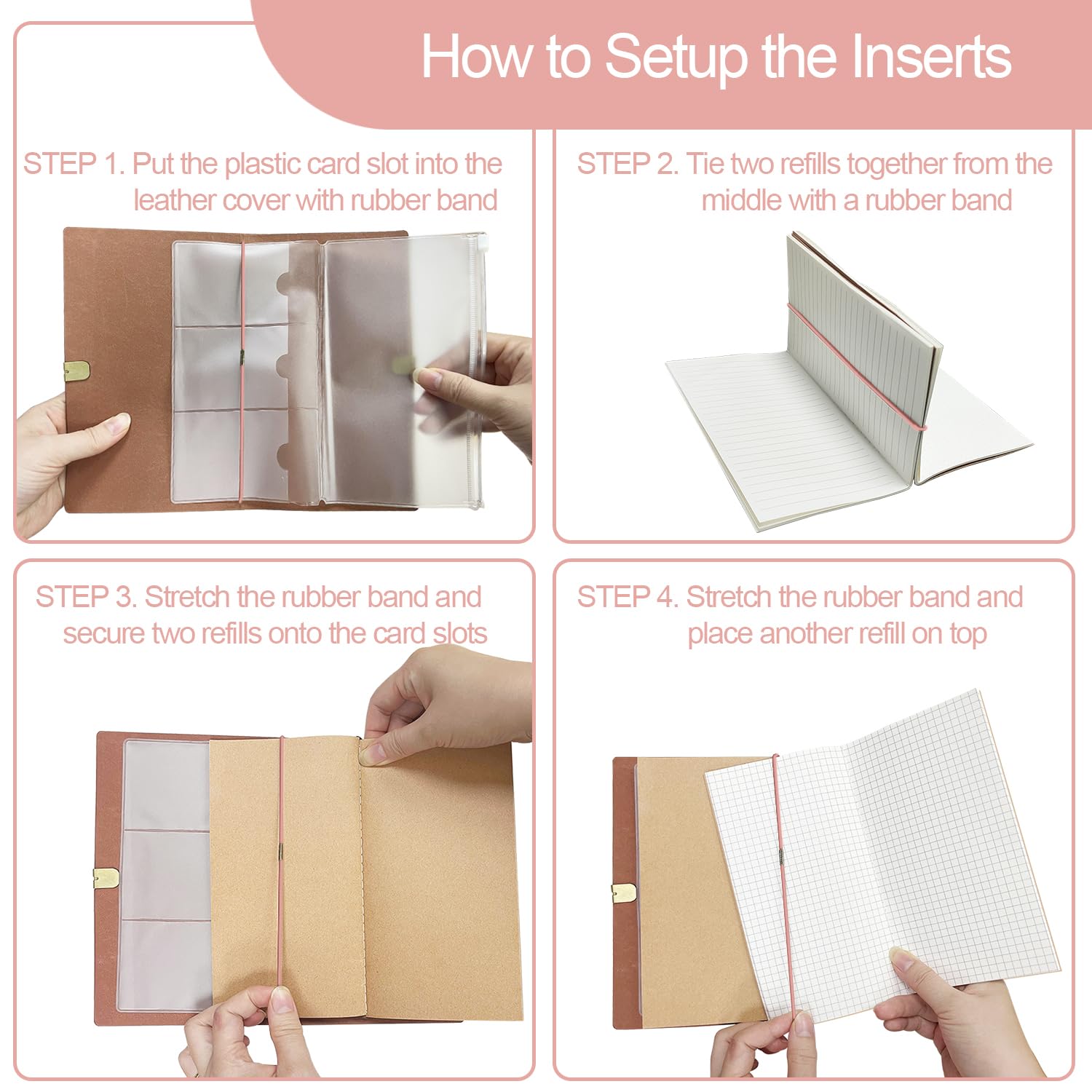 How to Setup the Inserts

STEP 1. Put the plastic card slot into the leather cover with rubber band

STEP 2. Tie two refills together from the middle with a rubber band

STEP 3. Stretch the rubber band and secure two refills onto the card slots

STEP 4. Stretch the rubber band and place another refill on top