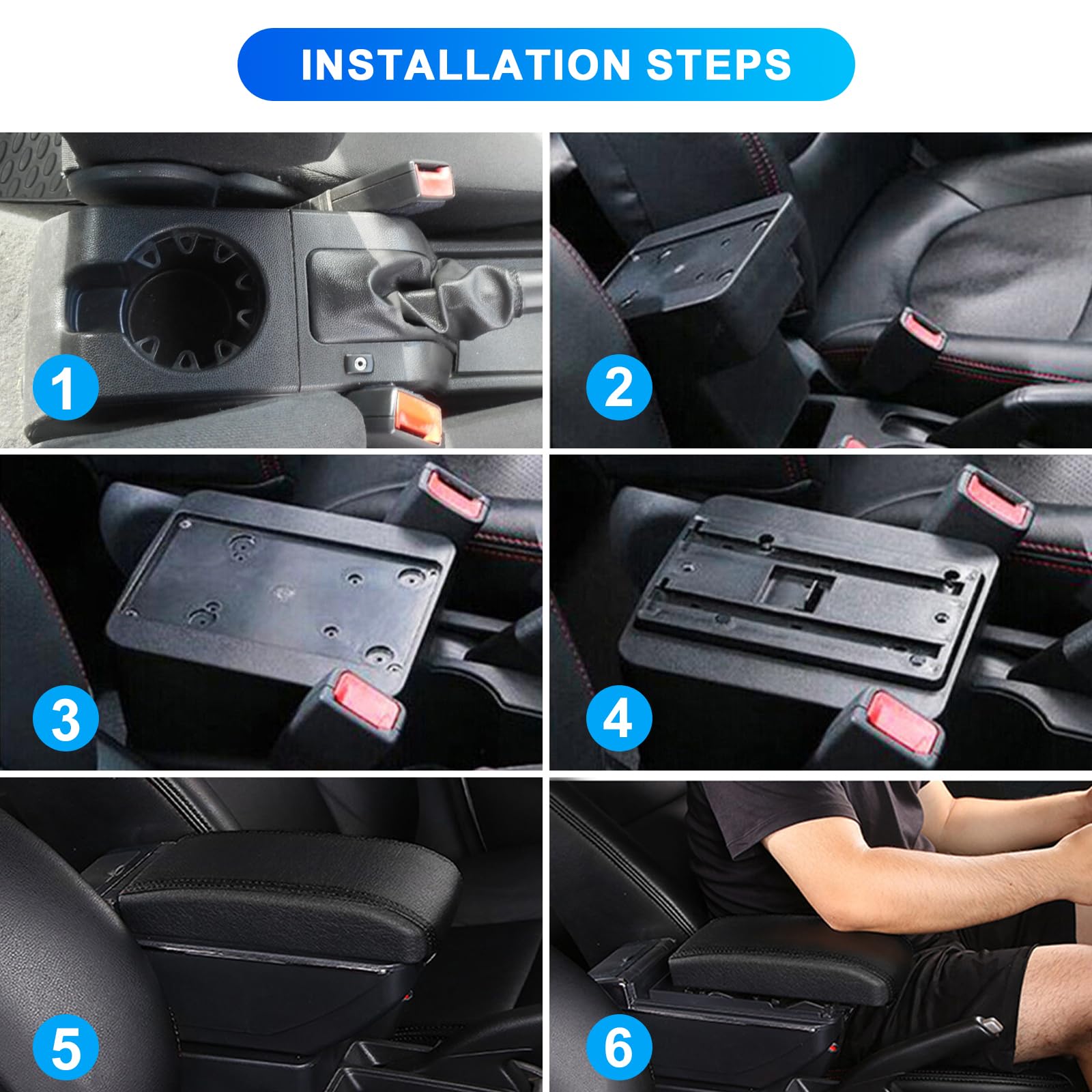 INSTALLATION STEPS

1

2

3

4

5

6